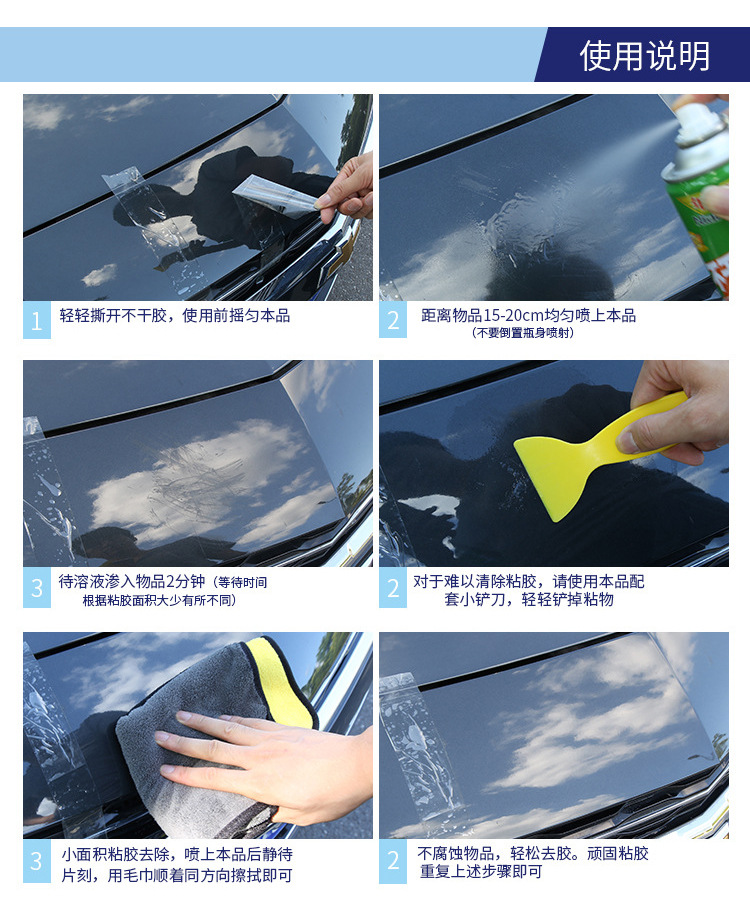 使用说明

1 轻轻撕开不干胶，使用前摇匀本品

2 距离物品15-20cm均匀喷上本品
（不要倒置瓶身喷射）

3 待溶液渗入物品2分钟（等待时间根据粘胶面积大少有所不同）

2 对于难以清除粘胶，请使用本品配套小铲刀，轻轻铲掉粘物

3 小面积粘胶去除，喷上本品后静待片刻，用毛巾顺着同方向擦拭即可

2 不腐蚀物品，轻松去胶。顽固粘胶重复上述步骤即可