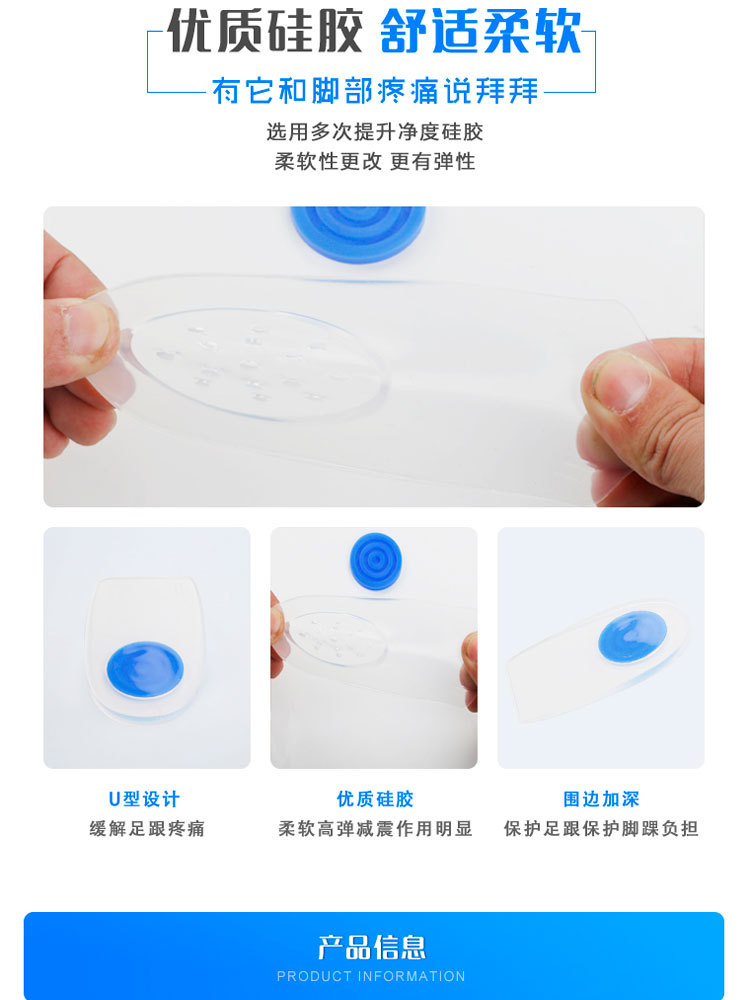 优质硅胶 舒适柔软

有它和脚部疼痛说拜拜

选用多次提升净度硅胶
柔软性更改 更有弹性

U型设计
缓解足跟疼痛

优质硅胶
柔软高弹减震作用明显

围边加深
保护足跟保护脚踝负担

产品信息
PRODUCT INFORMATION