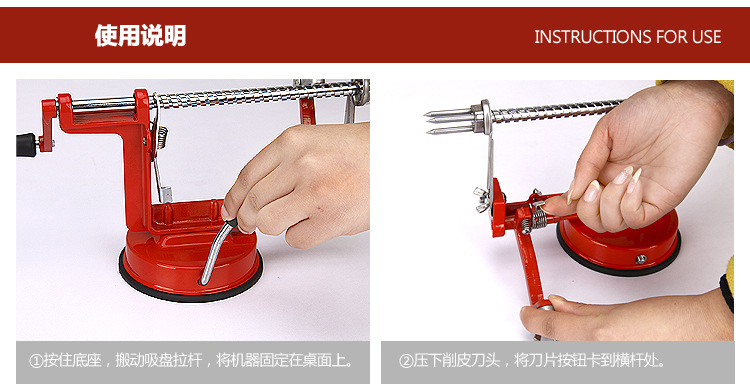 使用说明

INSTRUCTIONS FOR USE

①按住底座，搬动吸盘拉杆，将机器固定在桌面上。

②压下削皮刀头，将刀片按钮卡到横杆处。