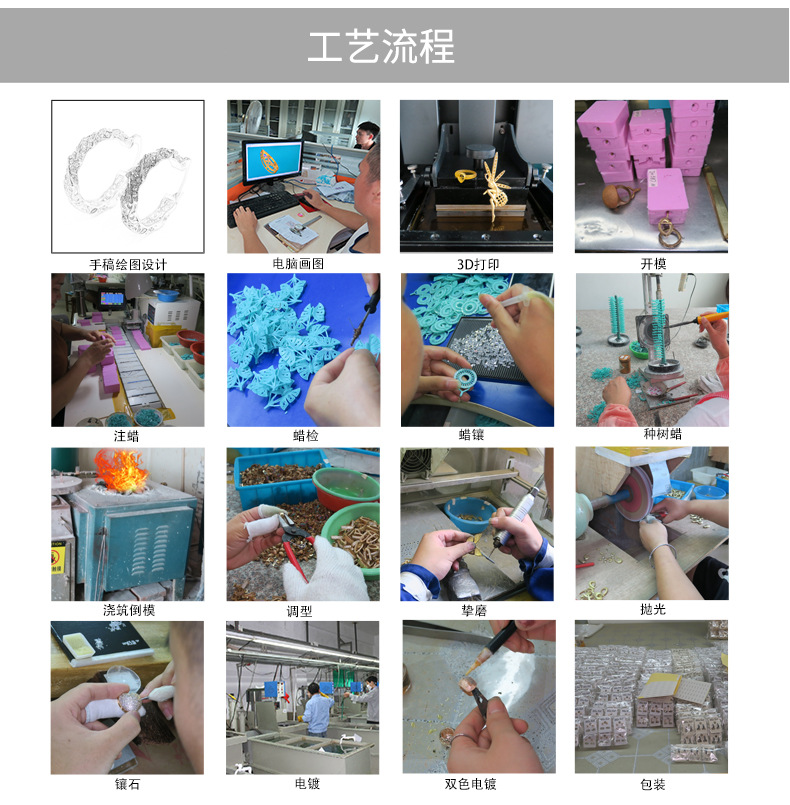 工艺流程

手稿绘图设计

电脑画图

3D打印

开模

注蜡

蜡检

蜡镶

种树蜡

浇筑倒模

调型

挚磨

抛光

镶石

电镀

双色电镀

包装