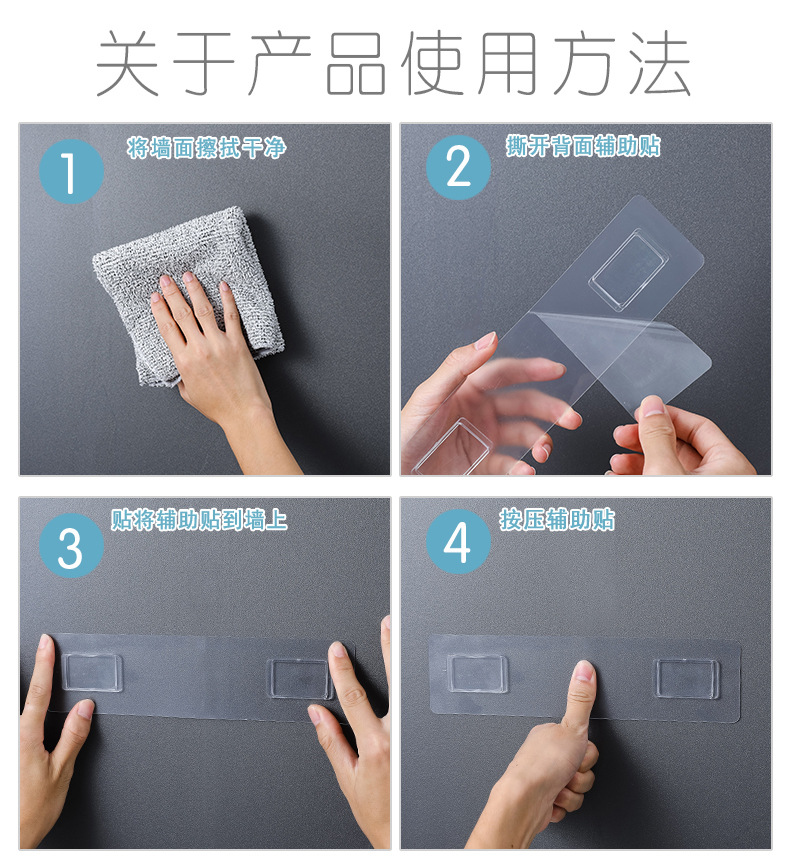 关于产品使用方法

1
将墙面擦拭干净

2
撕开背面辅助贴

3
贴将辅助贴到墙上

4
按压辅助贴