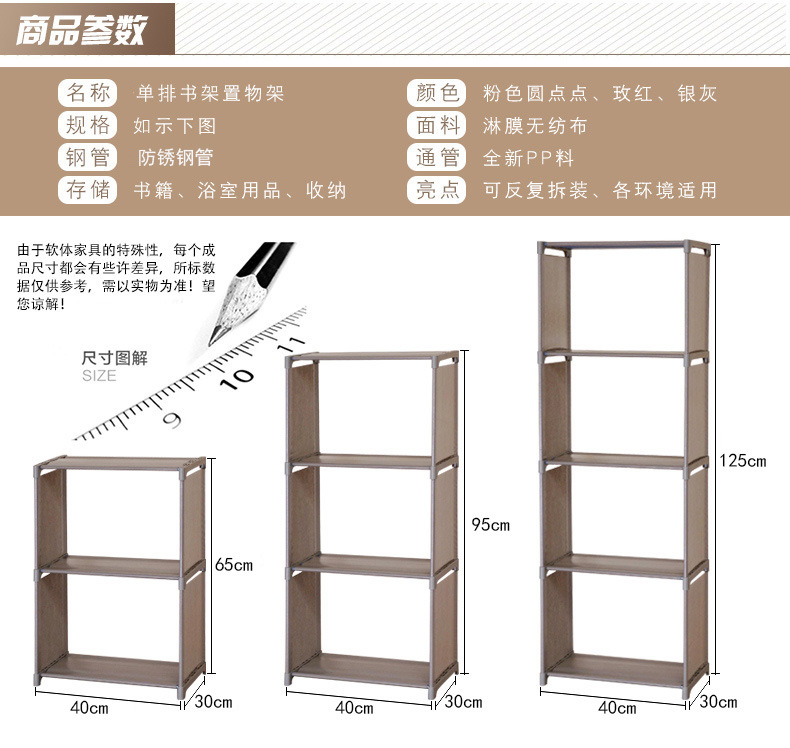 商品参数

名称 单排书架置物架
规格 如示下图
钢管 防锈钢管
存储 书籍、浴室用品、收纳

颜色 粉色圆点点、玫红、银灰
面料 淋膜无纺布
通管 全新PP料
亮点 可反复拆装、各环境适用

由于软体家具的特殊性，每个成品尺寸都会有些许差异，所标数据仅供参考，需以实物为准！望您谅解！

尺寸图解
SIZE

9 10 11

65cm
40cm
30cm

95cm
40cm
30cm

125cm
40cm
30cm