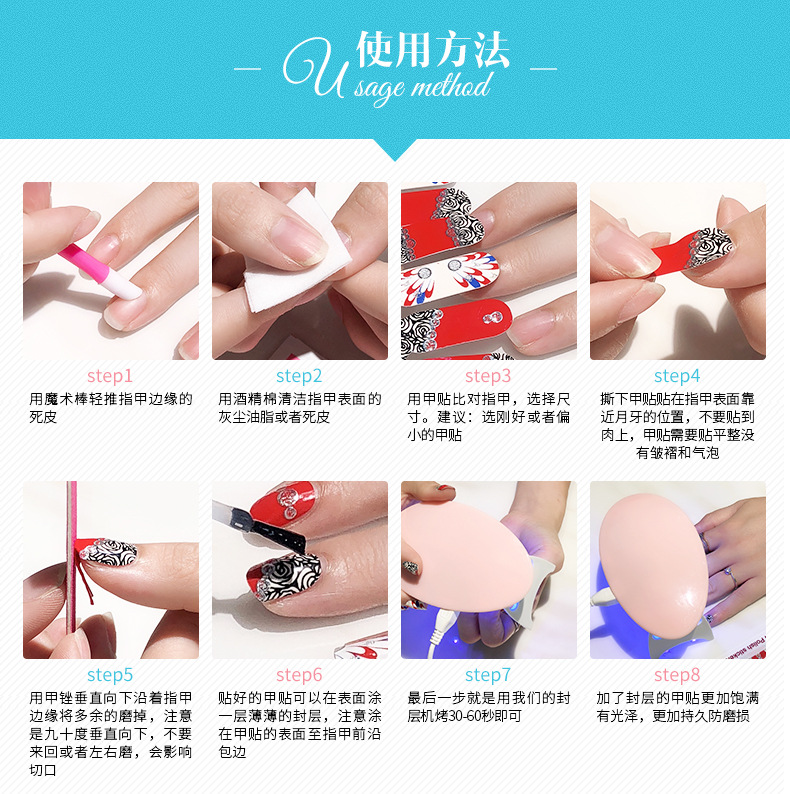 使用方法

Usage method

step1
用魔术棒轻推指甲边缘的死皮

step2
用酒精棉清洁指甲表面的灰尘油脂或者死皮

step3
用甲贴比对指甲，选择尺寸。建议：选刚好或者偏小的甲贴

step4
撕下甲贴贴在指甲表面靠近月牙的位置，不要贴到肉上，甲贴需要贴平整没有皱褶和气泡

step5
用甲锉垂直向下沿着指甲边缘将多余的磨掉，注意是九十度垂直向下，不要来回或者左右磨，会影响切口

step6
贴好的甲贴可以在表面涂一层薄薄的封层，注意涂在甲贴的表面至指甲前沿包边

step7
最后一步就是用我们的封层机烤30-60秒即可

step8
加了封层的甲贴更加饱满有光泽，更加持久防磨损