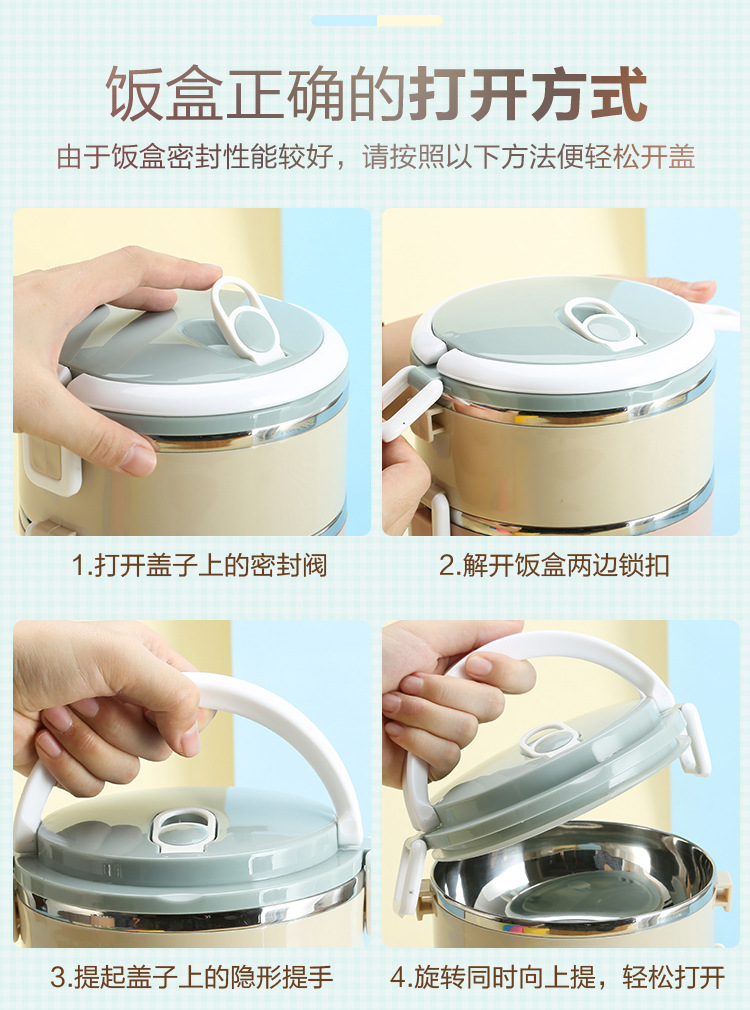 饭盒正确的打开方式

由于饭盒密封性能较好，请按照以下方法便轻松开盖

1.打开盖子上的密封阀

2.解开饭盒两边锁扣

3.提起盖子上的隐形提手

4.旋转同时向上提，轻松打开