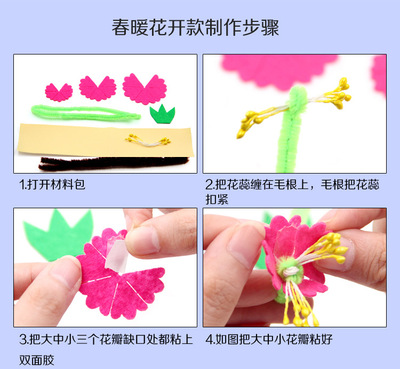 春暖花开款制作步骤

1.打开材料包

2.把花蕊缠在毛根上，毛根把花蕊扣紧

3.把大中小三个花瓣缺口处都粘上双面胶

4.如图把大中小花瓣粘好