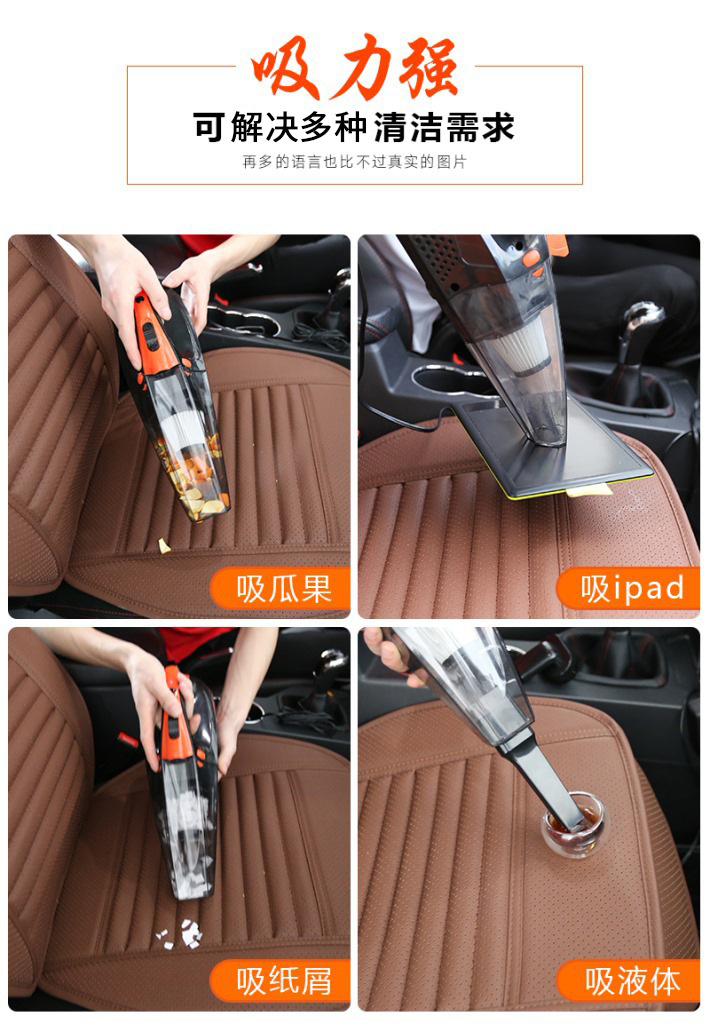 吸力强

可解决多种清洁需求

再多的语言也比不过真实的图片

吸瓜果

吸ipad

吸纸屑

吸液体