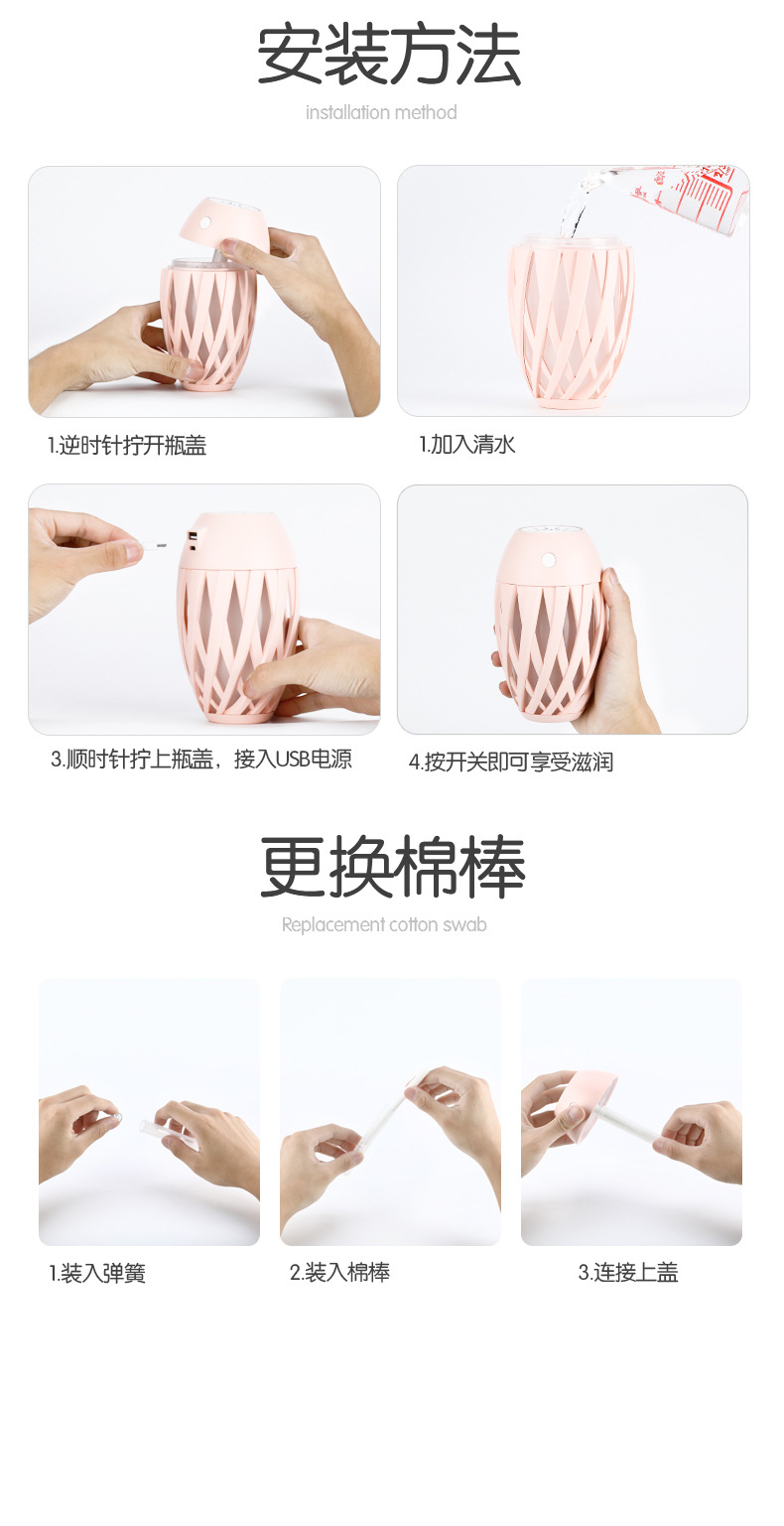 安装方法

installation method

1.逆时针拧开瓶盖

1.加入清水

3.顺时针拧上瓶盖，接入USB电源

4.按开关即可享受滋润

更换棉棒

Replacement cotton swab

1.装入弹簧

2.装入棉棒

3.连接上盖