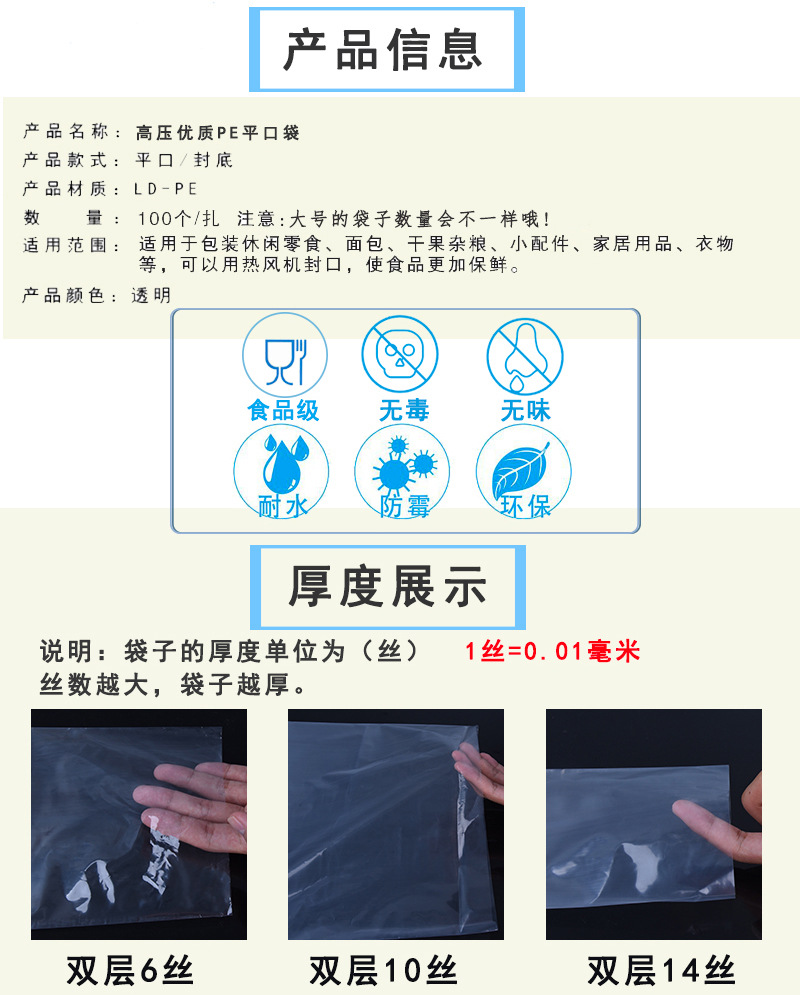 产品信息

产品名称：高压优质PE平口袋
产品款式：平口/封底
产品材质：LD-PE
数　　量：100个/扎　注意:大号的袋子数量会不一样哦!
适用范围：适用于包装休闲零食、面包、干果杂粮、小配件、家居用品、衣物等，可以用热风机封口，使食品更加保鲜。
产品颜色：透明

食品级
无毒
无味
耐水
防霉
环保

厚度展示

说明：袋子的厚度单位为（丝）　1丝=0.01毫米
丝数越大，袋子越厚。

双层6丝
双层10丝
双层14丝