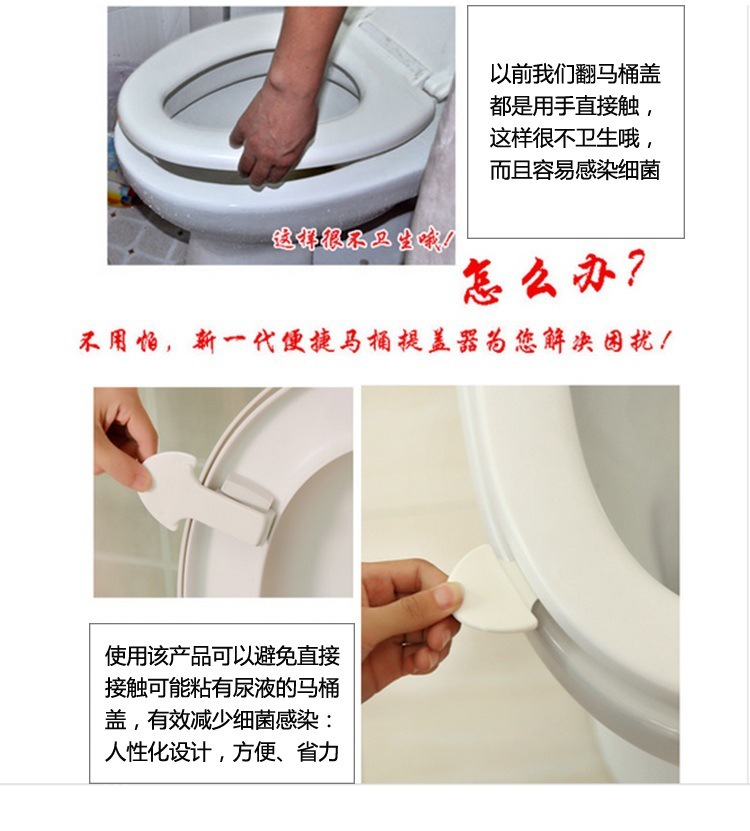 这样很不卫生哦！

以前我们翻马桶盖都是用手直接触，这样很不卫生哦，而且容易感染细菌

怎么办？

不用怕，新一代便捷马桶提盖器为您解决困扰！

使用该产品可以避免直接接触可能粘有尿液的马桶盖，有效减少细菌感染：人性化设计，方便、省力