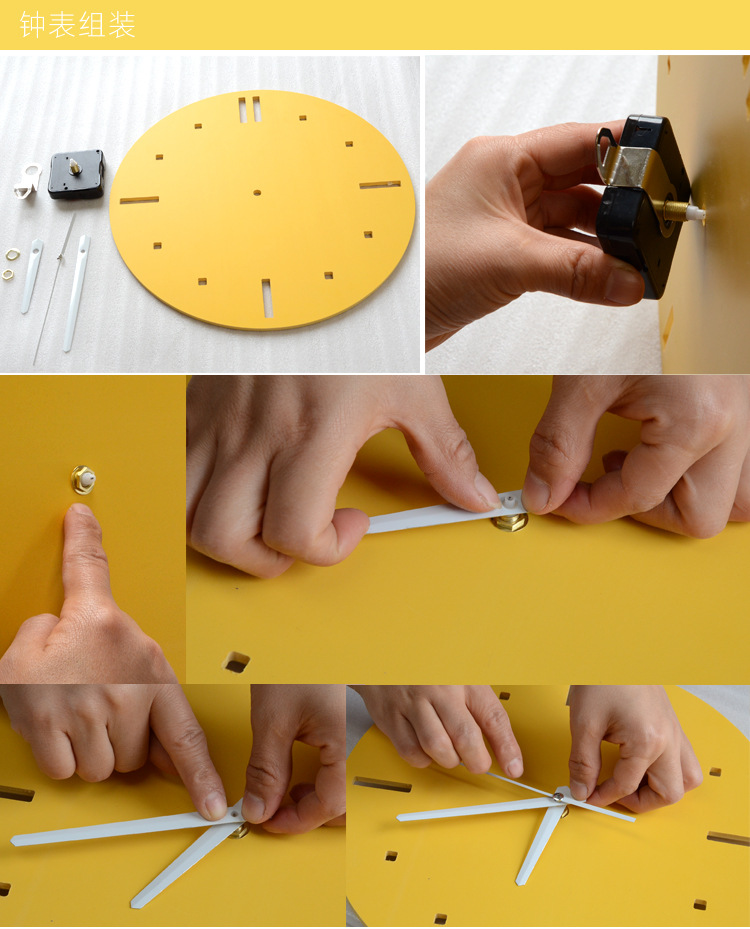 钟表组装