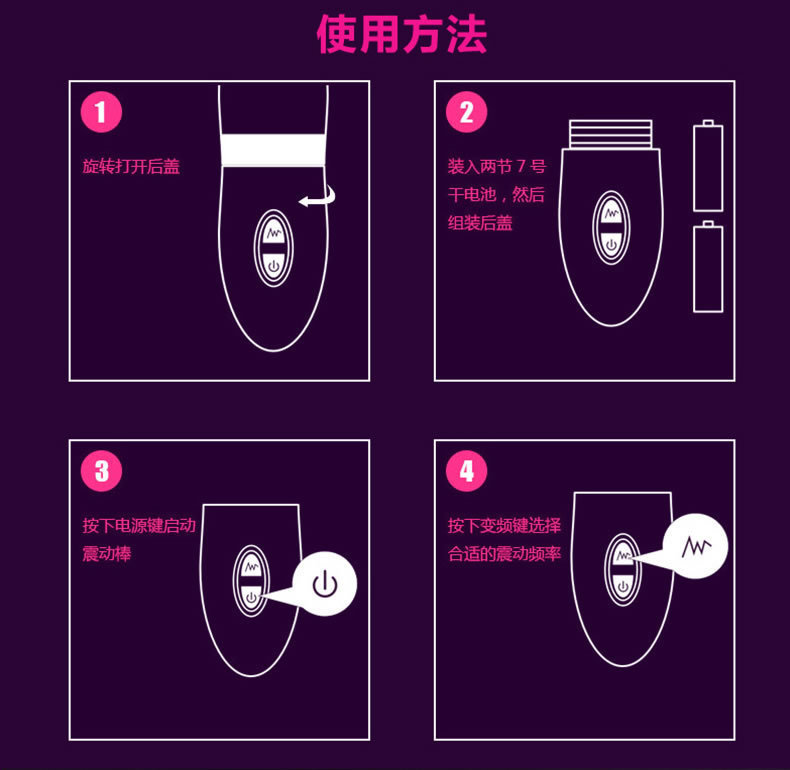 使用方法

1

旋转打开后盖

2

装入两节 7 号干电池，然后组装后盖

3

按下电源键启动震动棒

4

按下变频键选择合适的震动频率