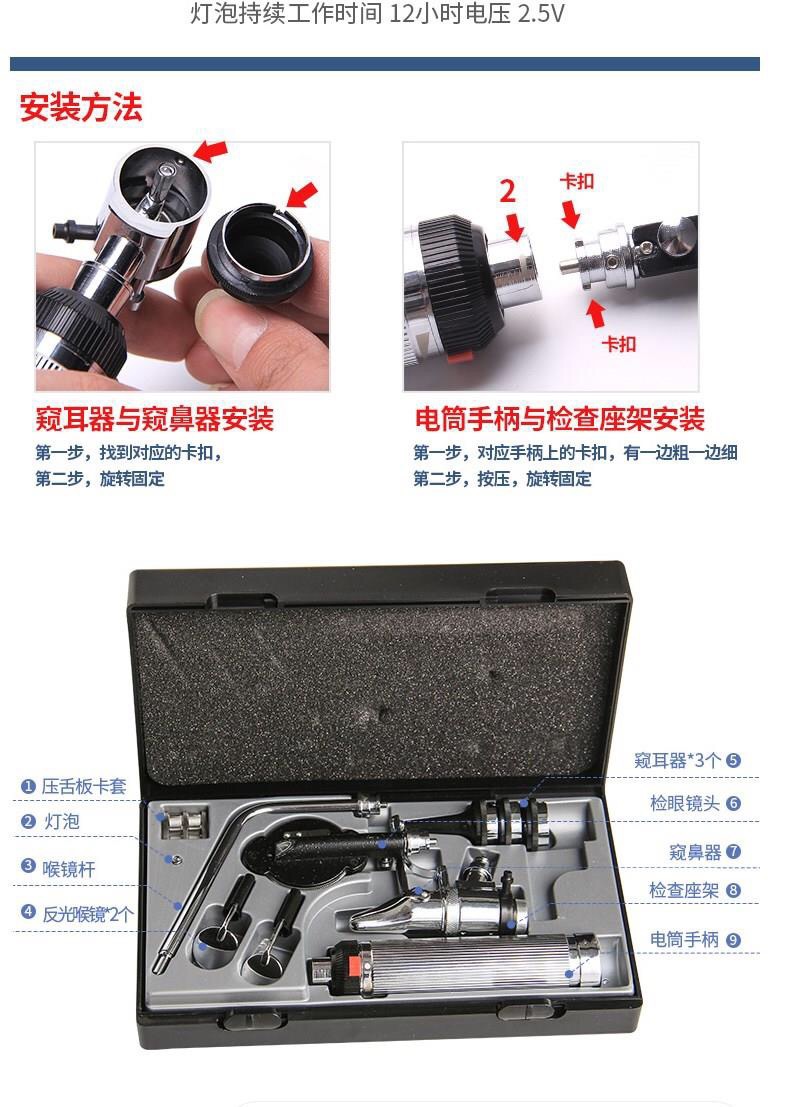 灯泡持续工作时间 12小时电压 2.5V

安装方法

2

卡扣

卡扣

窥耳器与窥鼻器安装

第一步，找到对应的卡扣，
第二步，旋转固定

电筒手柄与检查座架安装

第一步，对应手柄上的卡扣，有一边粗一边细
第二步，按压，旋转固定

❶ 压舌板卡套
❷ 灯泡
❸ 喉镜杆
❹ 反光喉镜*2个

窥耳器*3个 ❺
检眼镜头 ❻
窥鼻器 ❼
检查座架 ❽
电筒手柄 ❾