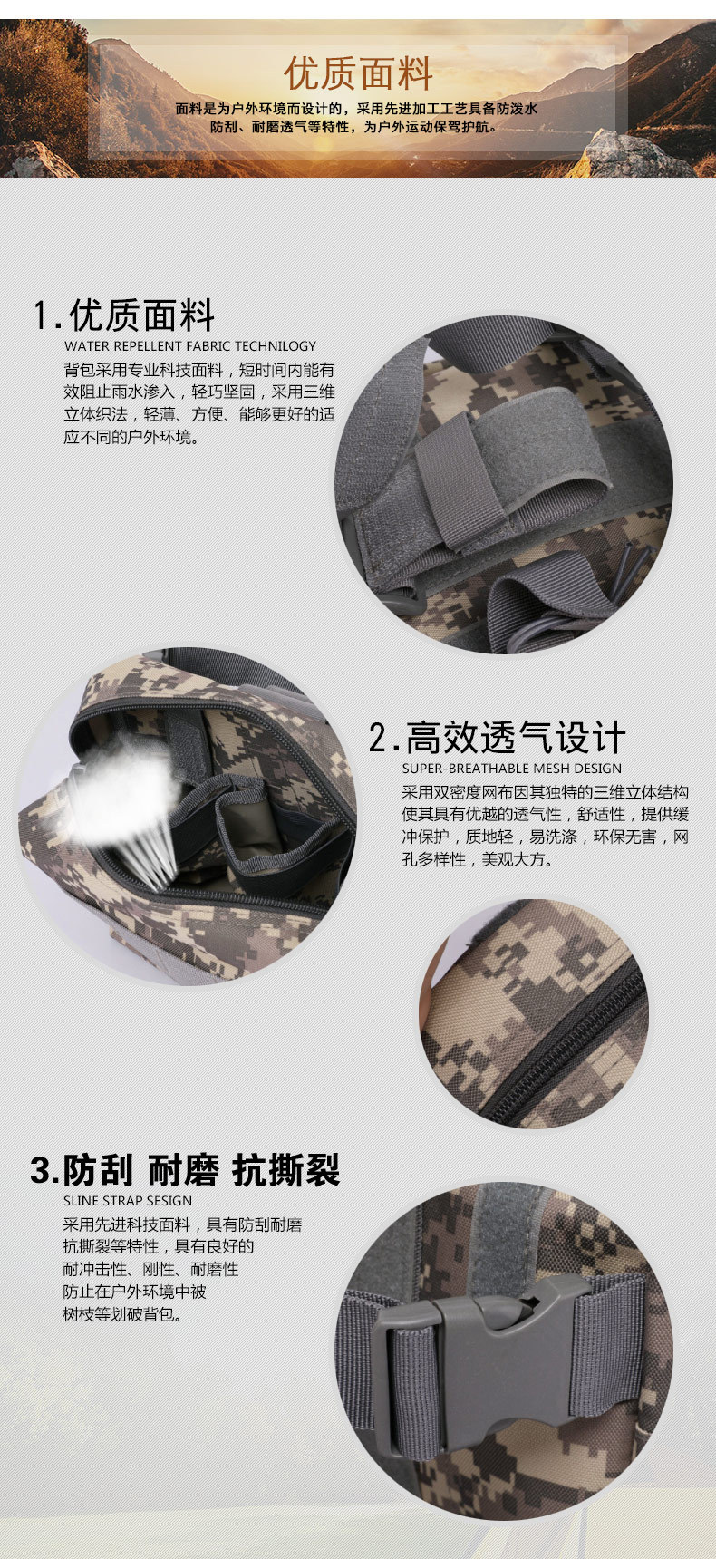 优质面料

面料是为户外环境而设计的，采用先进加工工艺具备防泼水防刮、耐磨透气等特性，为户外运动保驾护航。

1.优质面料

WATER REPELLENT FABRIC TECHNILOGY

背包采用专业科技面料，短时间内能有效阻止雨水渗入，轻巧坚固，采用三维立体织法，轻薄、方便、能够更好的适应不同的户外环境。

2.高效透气设计

SUPER-BREATHABLE MESH DESIGN

采用双密度网布因其独特的三维立体结构使其具有优越的透气性，舒适性，提供缓冲保护，质地轻，易洗涤，环保无害，网孔多样性，美观大方。

3.防刮 耐磨 抗撕裂

SLINE STRAP SESIGN

采用先进科技面料，具有防刮耐磨抗撕裂等特性，具有良好的耐冲击性、刚性、耐磨性防止在户外环境中被树枝等划破背包。