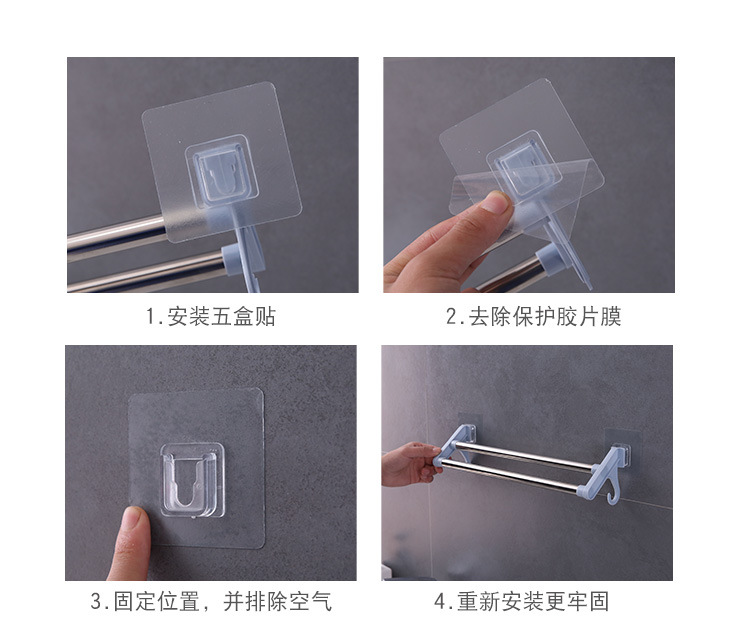 1.安装五盒贴

2.去除保护胶片膜

3.固定位置，并排除空气

4.重新安装更牢固