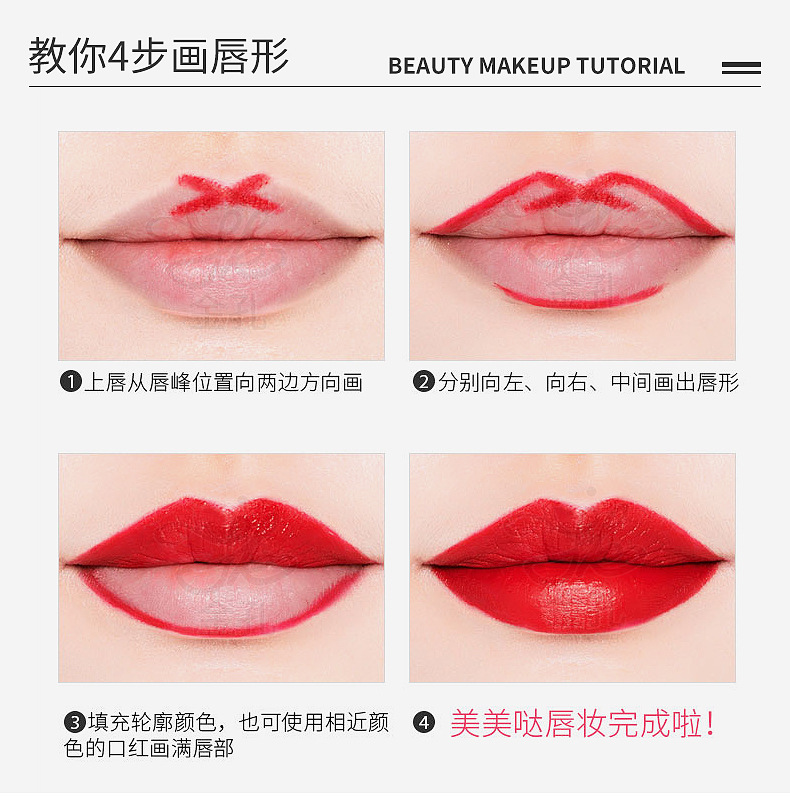 教你4步画唇形

BEAUTY MAKEUP TUTORIAL

❶上唇从唇峰位置向两边方向画

❷分别向左、向右、中间画出唇形

❸填充轮廓颜色，也可使用相近颜色的口红画满唇部

❹ 美美哒唇妆完成啦!