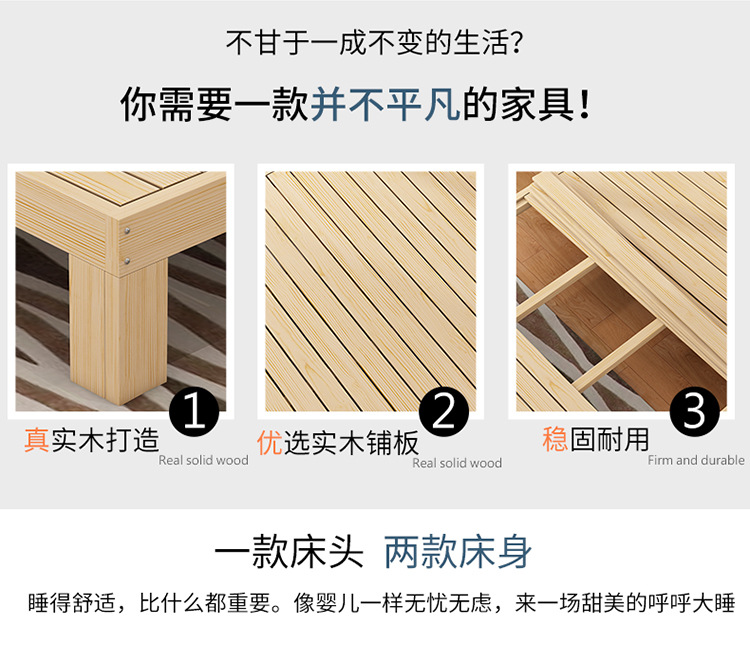 不甘于一成不变的生活?

你需要一款并不平凡的家具!

1
真实木打造
Real solid wood

2
优选实木铺板
Real solid wood

3
稳固耐用
Firm and durable

一款床头 两款床身

睡得舒适,比什么都重要。像婴儿一样无忧无虑,来一场甜美的呼呼大睡