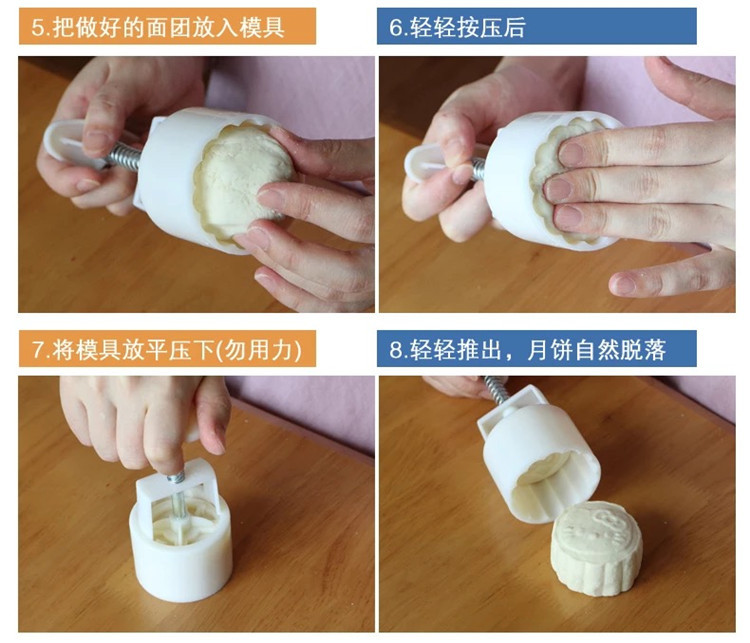 5.把做好的面团放入模具

6.轻轻按压后

7.将模具放平压下(勿用力)

8.轻轻推出，月饼自然脱落