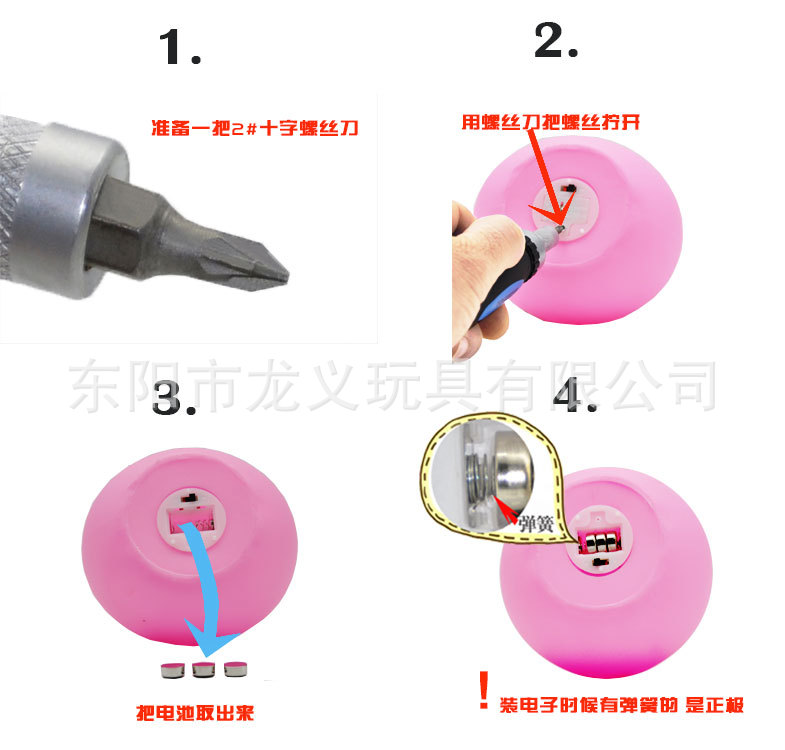 1.

准备一把2#十字螺丝刀

2.

用螺丝刀把螺丝拧开

东阳市龙义玩具有限公司

3.

把电池取出来

4.

弹簧

! 装电子时候有弹簧的 是正极