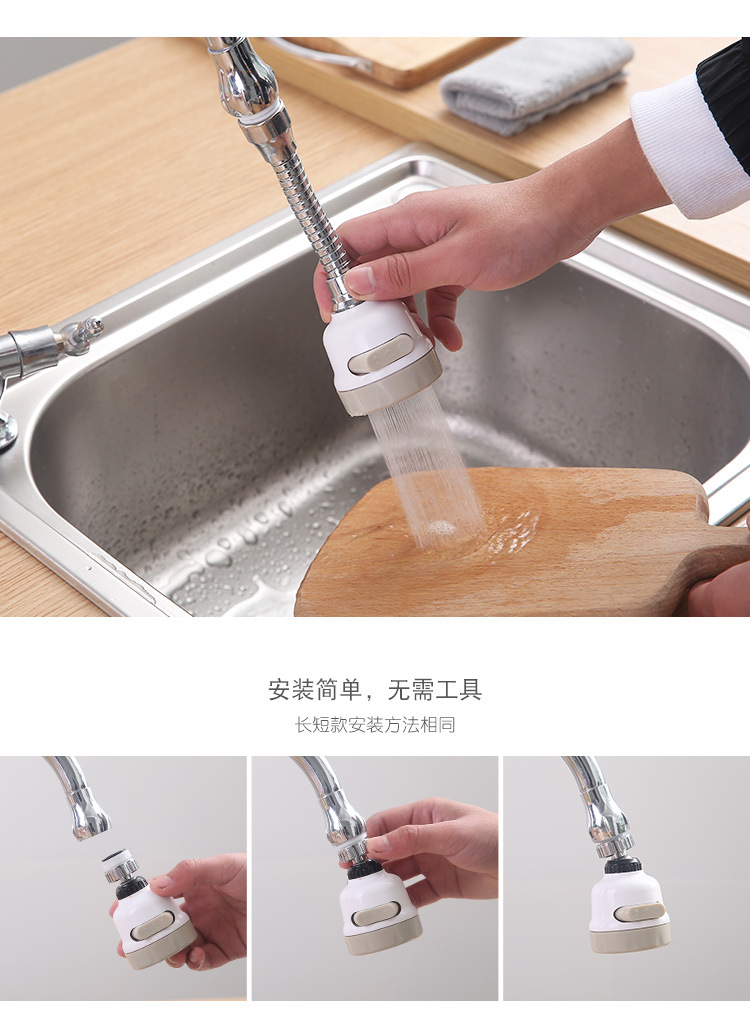 安装简单，无需工具

长短款安装方法相同