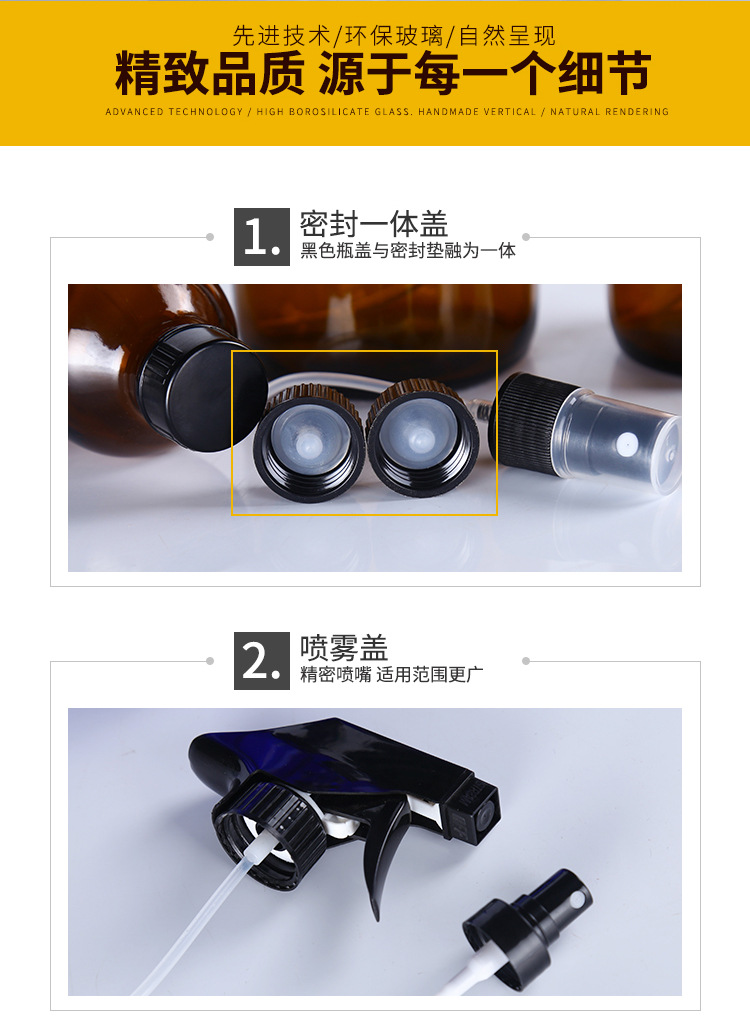 先进技术/环保玻璃/自然呈现

精致品质 源于每一个细节

ADVANCED TECHNOLOGY / HIGH BOROSILICATE GLASS. HANDMADE VERTICAL / NATURAL RENDERING

1. 密封一体盖
黑色瓶盖与密封垫融为一体

2. 喷雾盖
精密喷嘴 适用范围更广