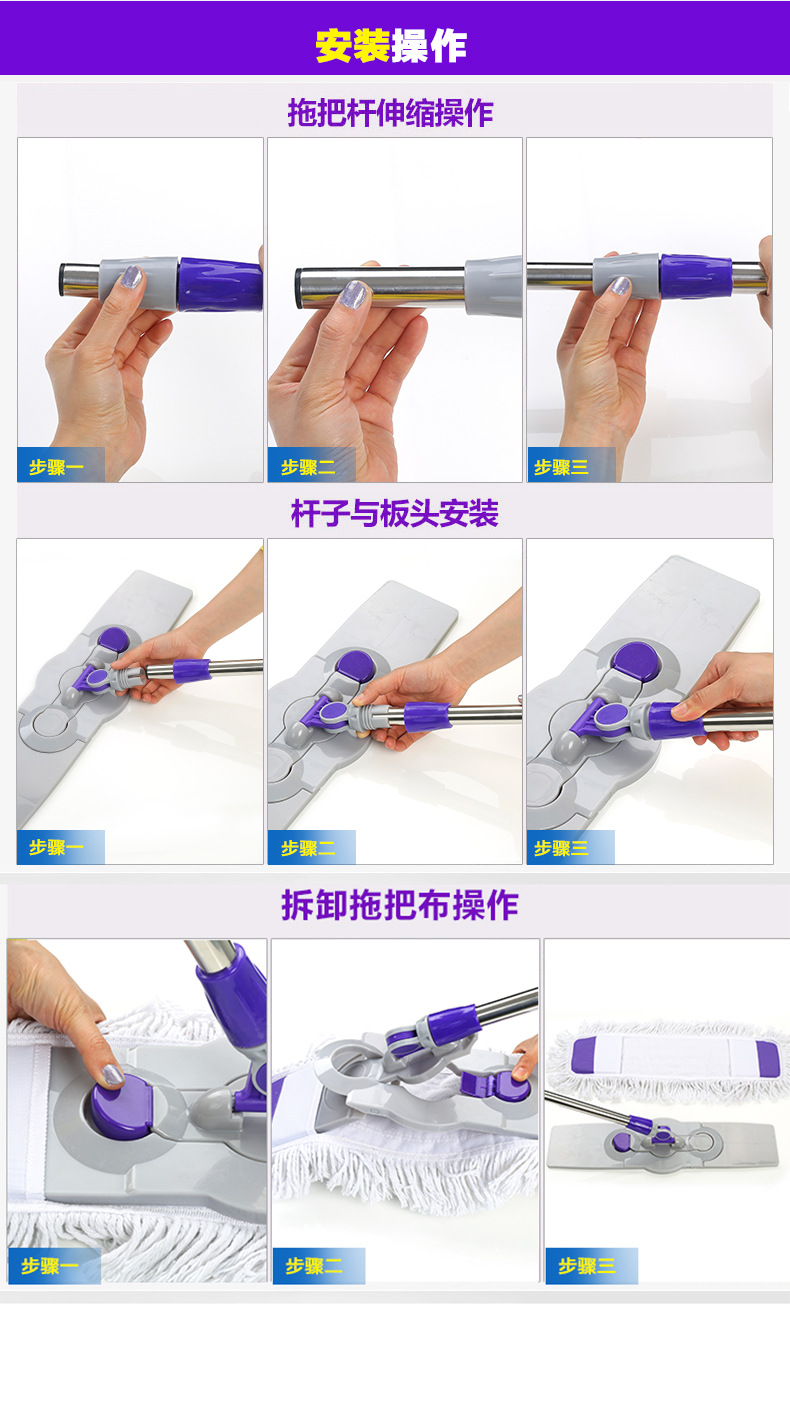 安装操作

拖把杆伸缩操作

步骤一

步骤二

步骤三

杆子与板头安装

步骤一

步骤二

步骤三

拆卸拖把布操作

步骤一

步骤二

步骤三