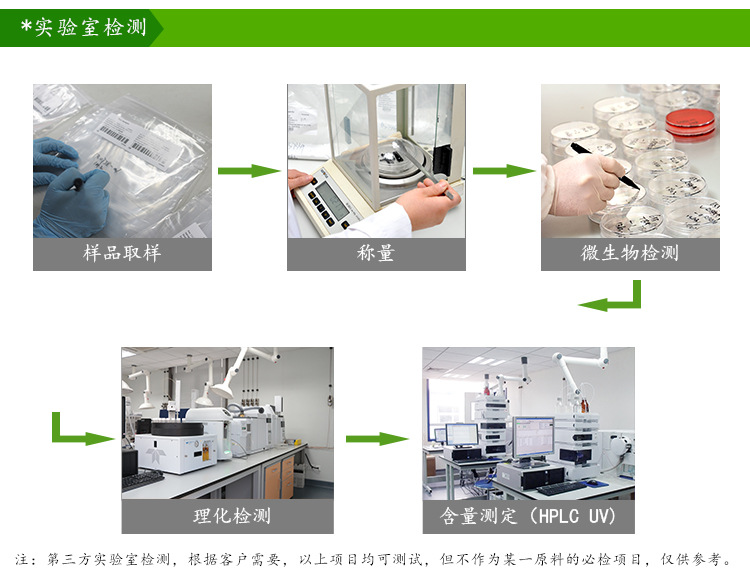 *实验室检测

样品取样

称量

微生物检测

理化检测

含量测定（HPLC UV）

注：第三方实验室检测，根据客户需要，以上项目均可测试，但不作为某一原料的必检项目，仅供参考。