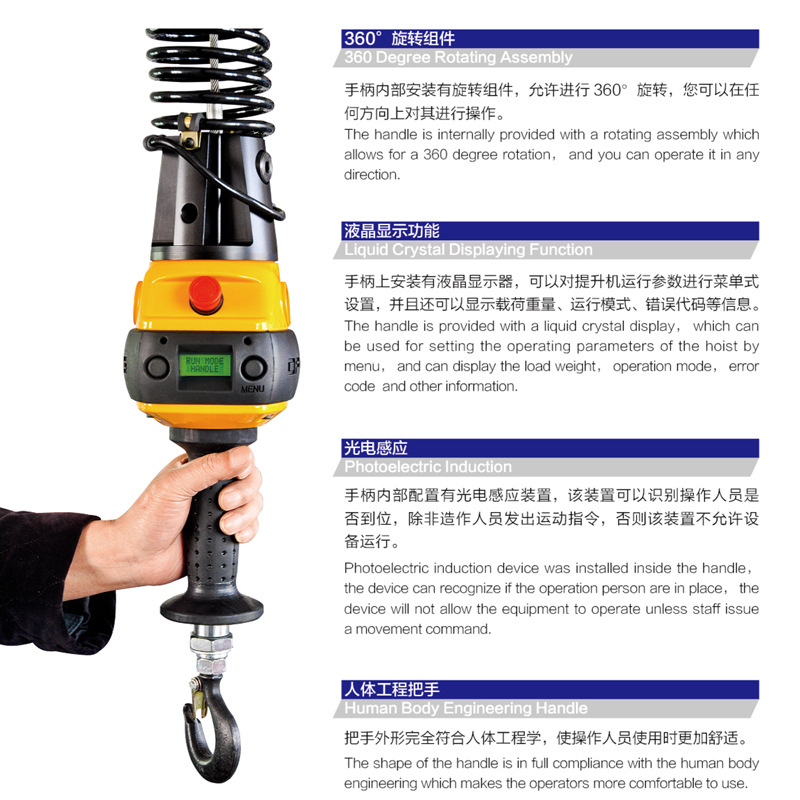 RUN MODE
HANDLE

MENU

360° 旋转组件
360 Degree Rotating Assembly

手柄内部安装有旋转组件，允许进行 360° 旋转，您可以在任何方向上对其进行操作。
The handle is internally provided with a rotating assembly which allows for a 360 degree rotation, and you can operate it in any direction.

液晶显示功能
Liquid Crystal Displaying Function

手柄上安装有液晶显示器，可以对提升机运行参数进行菜单式设置，并且还可以显示载荷重量、运行模式、错误代码等信息。
The handle is provided with a liquid crystal display, which can be used for setting the operating parameters of the hoist by menu, and can display the load weight, operation mode, error code and other information.

光电感应
Photoelectric Induction

手柄内部配置有光电感应装置，该装置可以识别操作人员是否到位，除非造作人员发出运动指令，否则该装置不允许设备运行。
Photoelectric induction device was installed inside the handle, the device can recognize if the operation person are in place, the device will not allow the equipment to operate unless staff issue a movement command.

人体工程把手
Human Body Engineering Handle

把手外形完全符合人体工程学，使操作人员使用时更加舒适。
The shape of the handle is in full compliance with the human body engineering which makes the operators more comfortable to use.