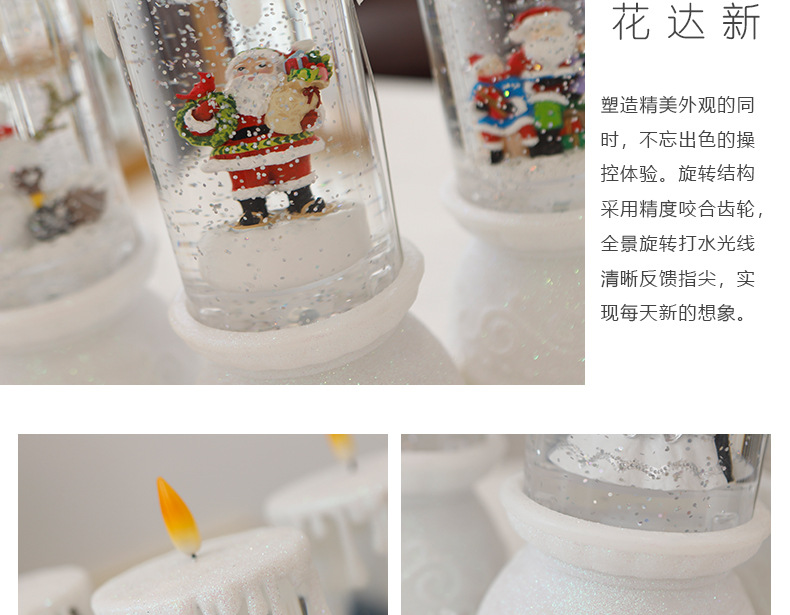 花达新

塑造精美外观的同时，不忘出色的操控体验。旋转结构采用精度咬合齿轮，全景旋转打水光线清晰反馈指尖，实现每天新的想象。