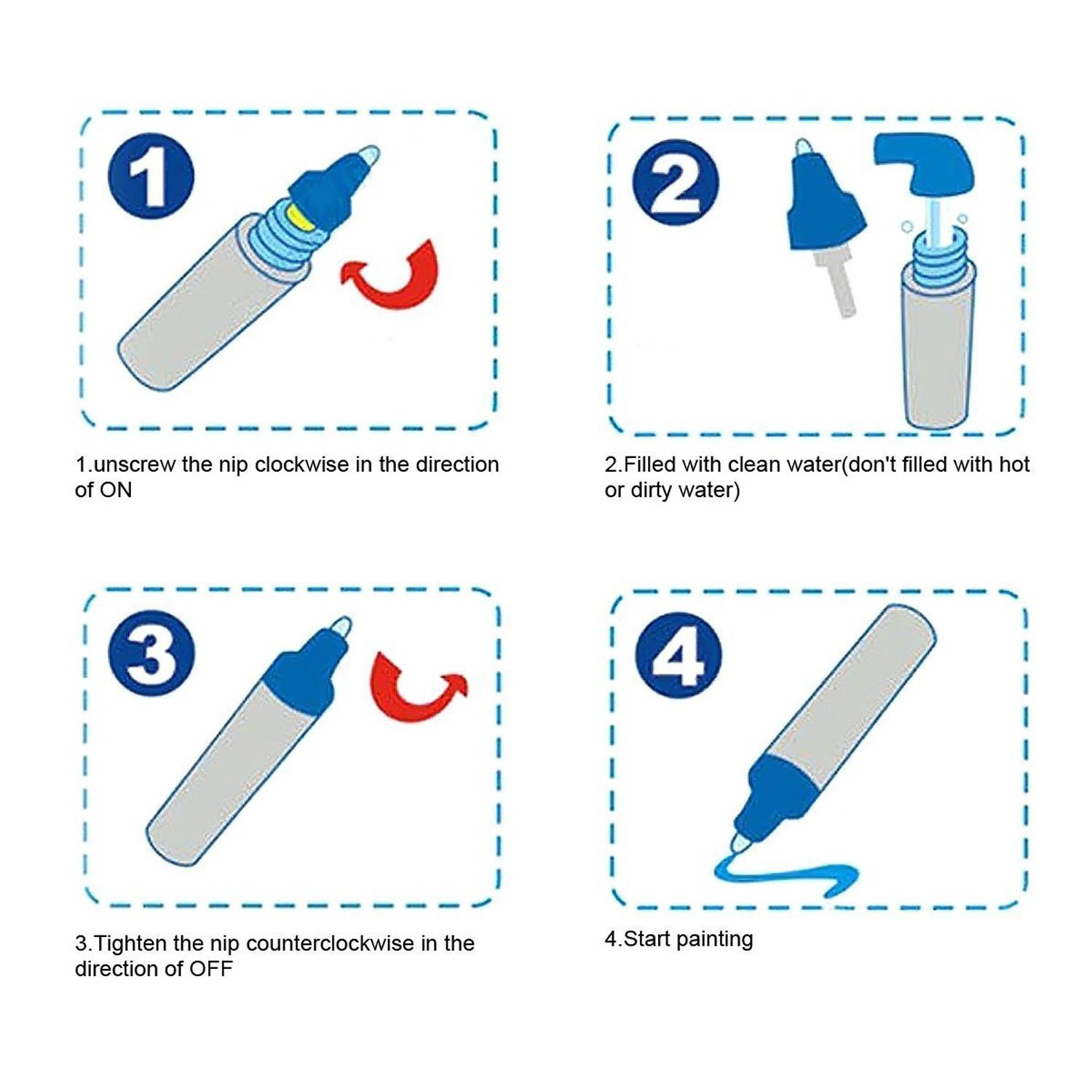 1

1.unscrew the nip clockwise in the direction of ON

2

2.Filled with clean water(don't filled with hot or dirty water)

3

3.Tighten the nip counterclockwise in the direction of OFF

4

4.Start painting