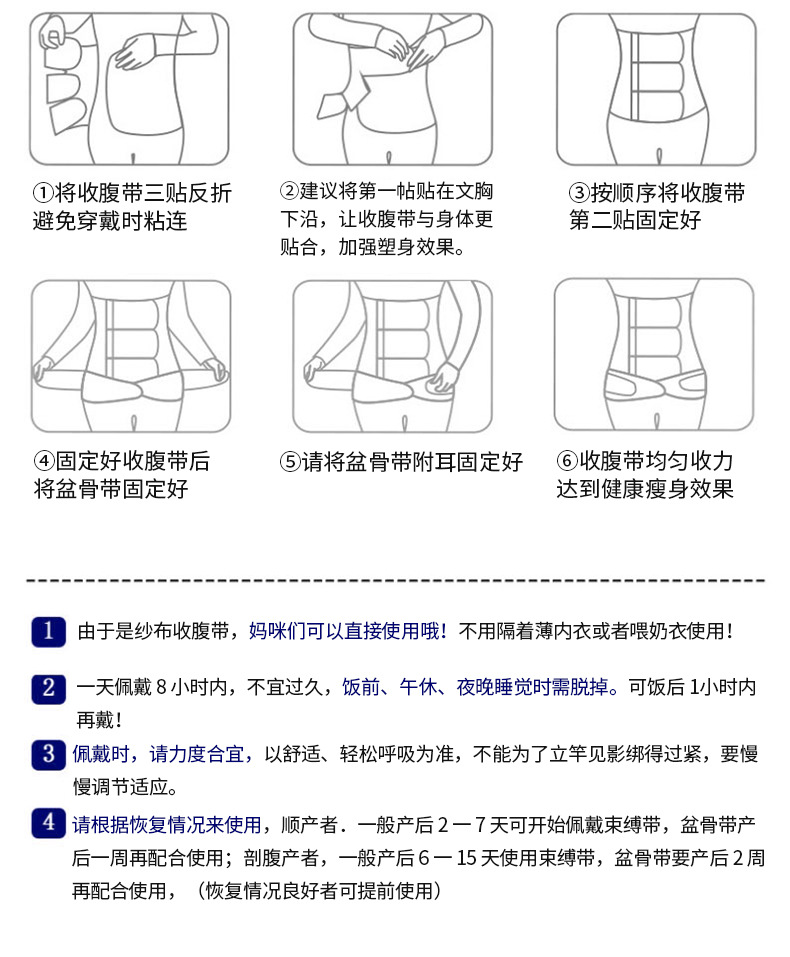 ①将收腹带三贴反折避免穿戴时粘连

②建议将第一帖贴在文胸下沿，让收腹带与身体更贴合，加强塑身效果。

③按顺序将收腹带第二贴固定好

④固定好收腹带后将盆骨带固定好

⑤请将盆骨带附耳固定好

⑥收腹带均匀收力达到健康瘦身效果

1 由于是纱布收腹带，妈咪们可以直接使用哦！不用隔着薄内衣或者喂奶衣使用！

2 一天佩戴 8 小时内，不宜过久，饭前、午休、夜晚睡觉时需脱掉。可饭后 1小时内再戴！

3 佩戴时，请力度合宜，以舒适、轻松呼吸为准，不能为了立竿见影绑得过紧，要慢慢调节适应。

4 请根据恢复情况来使用，顺产者．一般产后 2 一 7 天可开始佩戴束缚带，盆骨带产后一周再配合使用；剖腹产者，一般产后 6 一 15 天使用束缚带，盆骨带要产后 2 周再配合使用，（恢复情况良好者可提前使用）