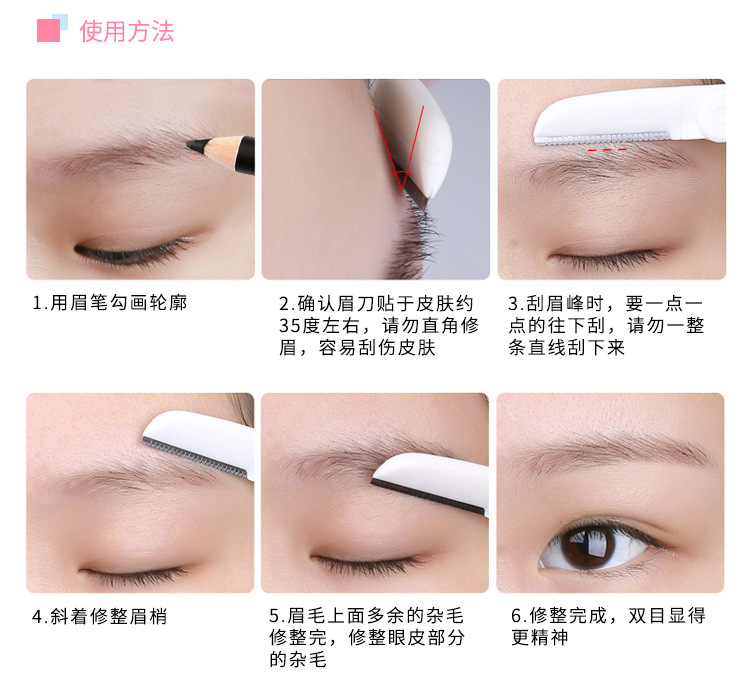 使用方法

1.用眉笔勾画轮廓

2.确认眉刀贴于皮肤约35度左右，请勿直角修眉，容易刮伤皮肤

3.刮眉峰时，要一点一点的往下刮，请勿一整条直线刮下来

4.斜着修整眉梢

5.眉毛上面多余的杂毛修整完，修整眼皮部分的杂毛

6.修整完成，双目显得更精神