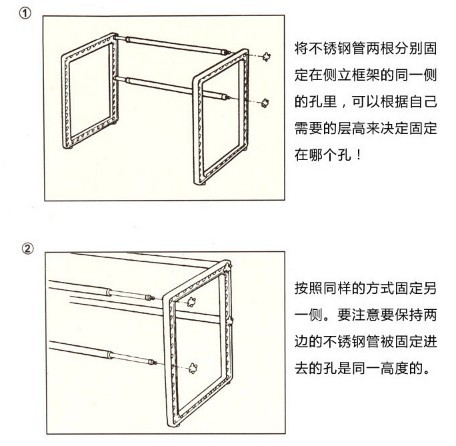 ①

将不锈钢管两根分别固定在侧立框架的同一侧的孔里，可以根据自己需要的层高来决定固定在哪个孔！

②

按照同样的方式固定另一侧。要注意要保持两边的不锈钢管被固定进去的孔是同一高度的。