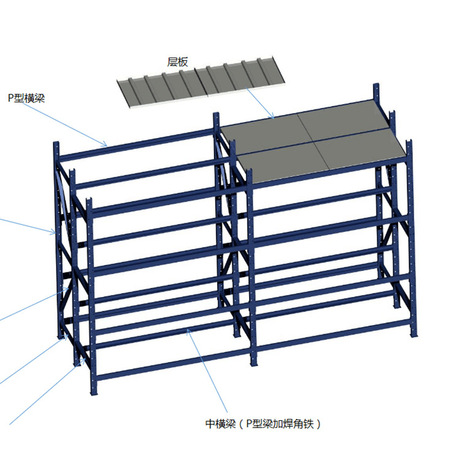 层板

P型横梁

中横梁（P型梁加焊角铁）