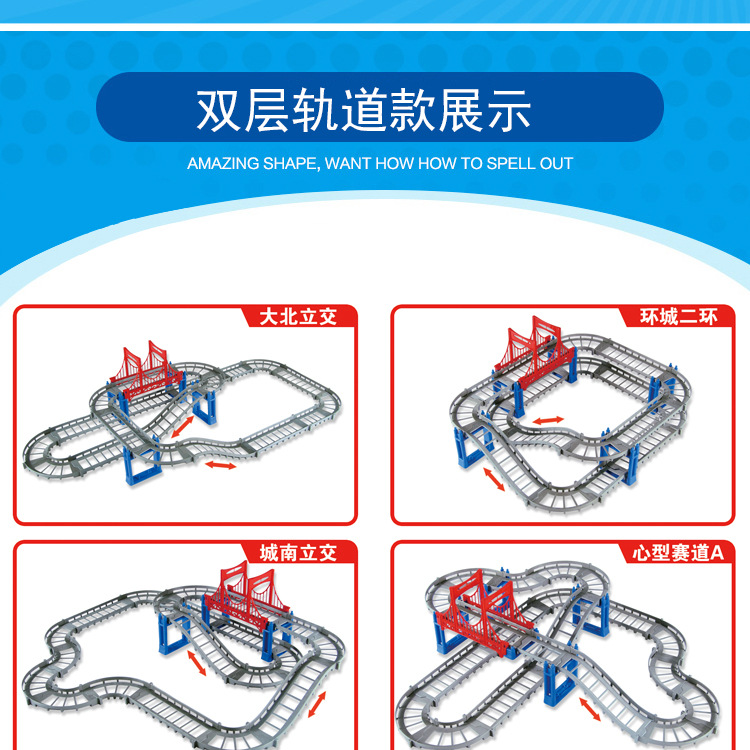 双层轨道款展示

AMAZING SHAPE, WANT HOW HOW TO SPELL OUT

大北立交

环城二环

城南立交

心型赛道A