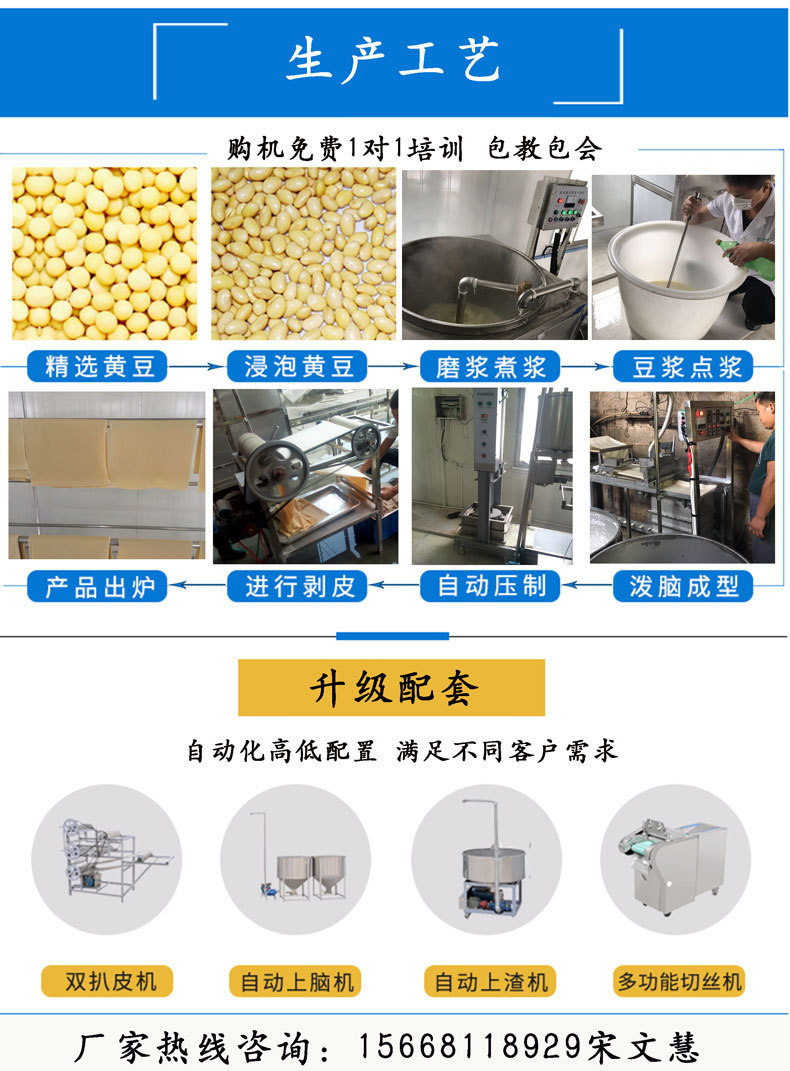 生产工艺

购机免费1对1培训 包教包会

精选黄豆

浸泡黄豆

磨浆煮浆

豆浆点浆

产品出炉

进行剥皮

自动压制

泼脑成型

升级配套

自动化高低配置 满足不同客户需求

双扒皮机

自动上脑机

自动上渣机

多功能切丝机

厂家热线咨询：15668118929宋文慧