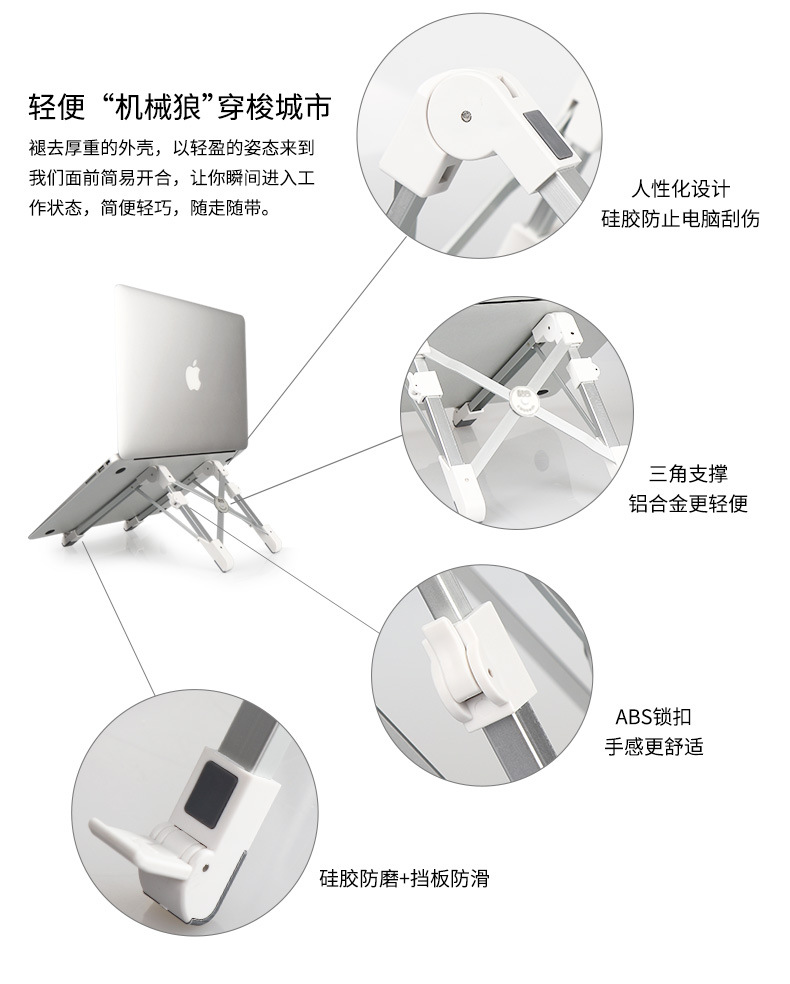 轻便“机械狼”穿梭城市

褪去厚重的外壳，以轻盈的姿态来到我们面前简易开合，让你瞬间进入工作状态，简便轻巧，随走随带。

人性化设计
硅胶防止电脑刮伤

三角支撑
铝合金更轻便

ABS锁扣
手感更舒适

硅胶防磨+挡板防滑