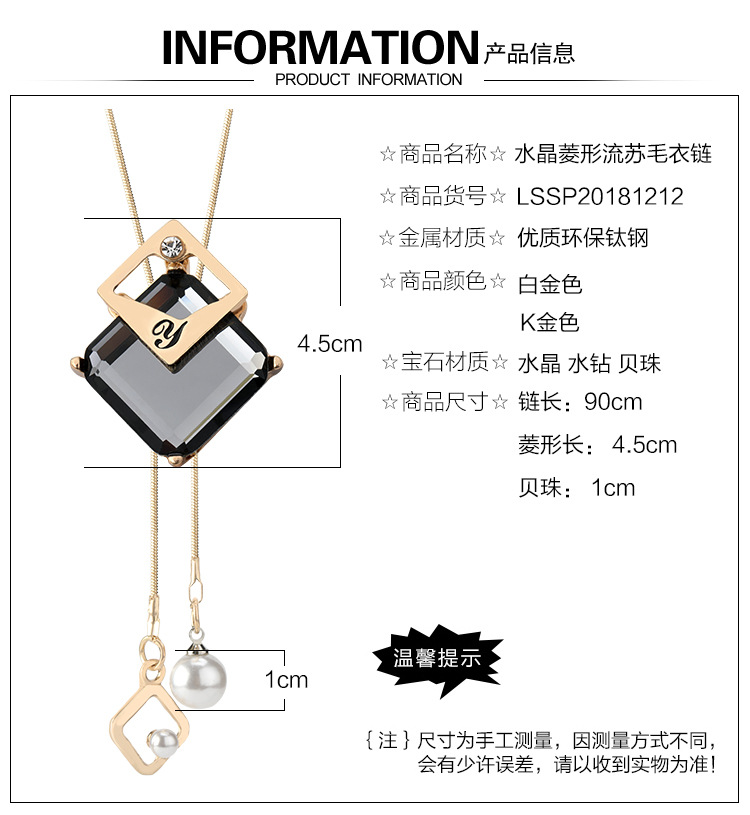 INFORMATION 产品信息
PRODUCT INFORMATION

Y

4.5cm

1cm

☆商品名称☆ 水晶菱形流苏毛衣链
☆商品货号☆ LSSP20181212
☆金属材质☆ 优质环保钛钢
☆商品颜色☆ 白金色
K金色
☆宝石材质☆ 水晶 水钻 贝珠
☆商品尺寸☆ 链长：90cm
菱形长： 4.5cm
贝珠： 1cm

温馨提示

｛注｝尺寸为手工测量，因测量方式不同，会有少许误差，请以收到实物为准！