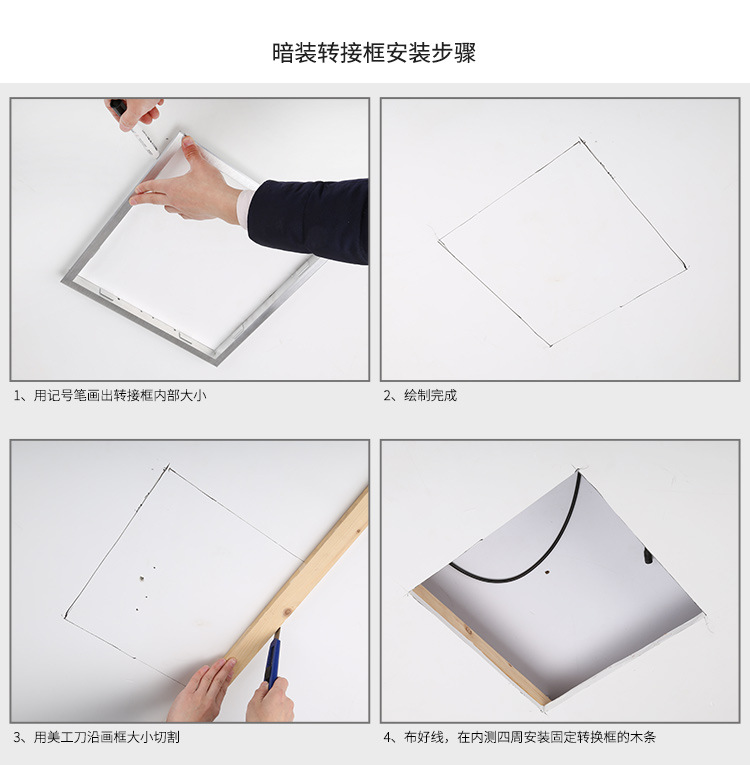 暗装转接框安装步骤

1、用记号笔画出转接框内部大小

2、绘制完成

3、用美工刀沿画框大小切割

4、布好线，在内测四周安装固定转换框的木条