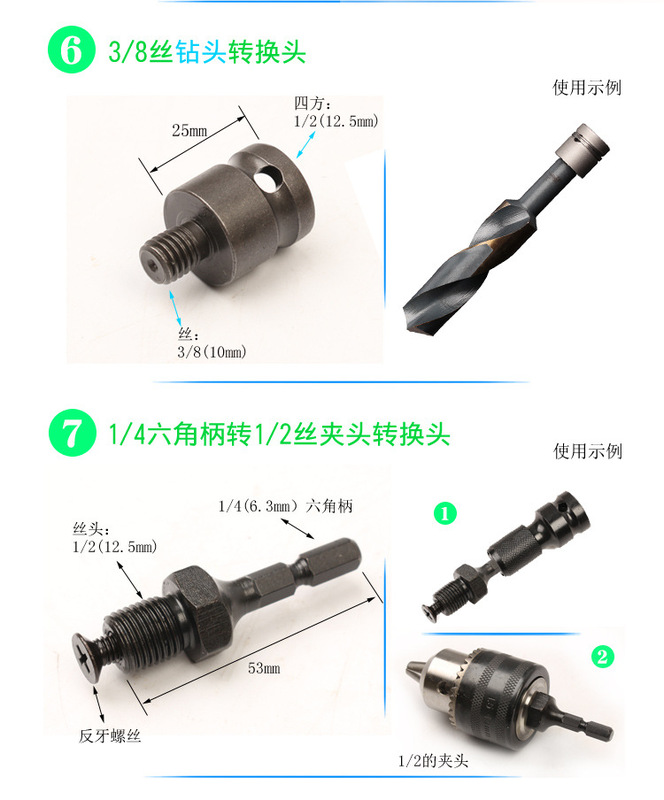 6 3/8丝钻头转换头

使用示例

25mm

四方：
1/2(12.5mm)

丝：
3/8(10mm)

7 1/4六角柄转1/2丝夹头转换头

使用示例

1/4(6.3mm) 六角柄

丝头：
1/2(12.5mm)

53mm

反牙螺丝

1

2

1/2的夹头