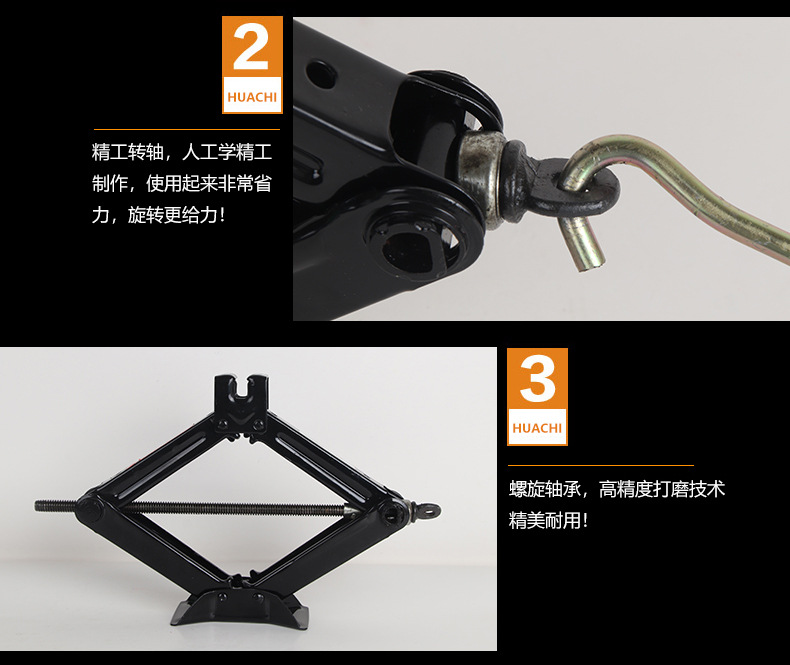 2
HUACHI

精工转轴，人工学精工制作，使用起来非常省力，旋转更给力！

3
HUACHI

螺旋轴承，高精度打磨技术精美耐用！