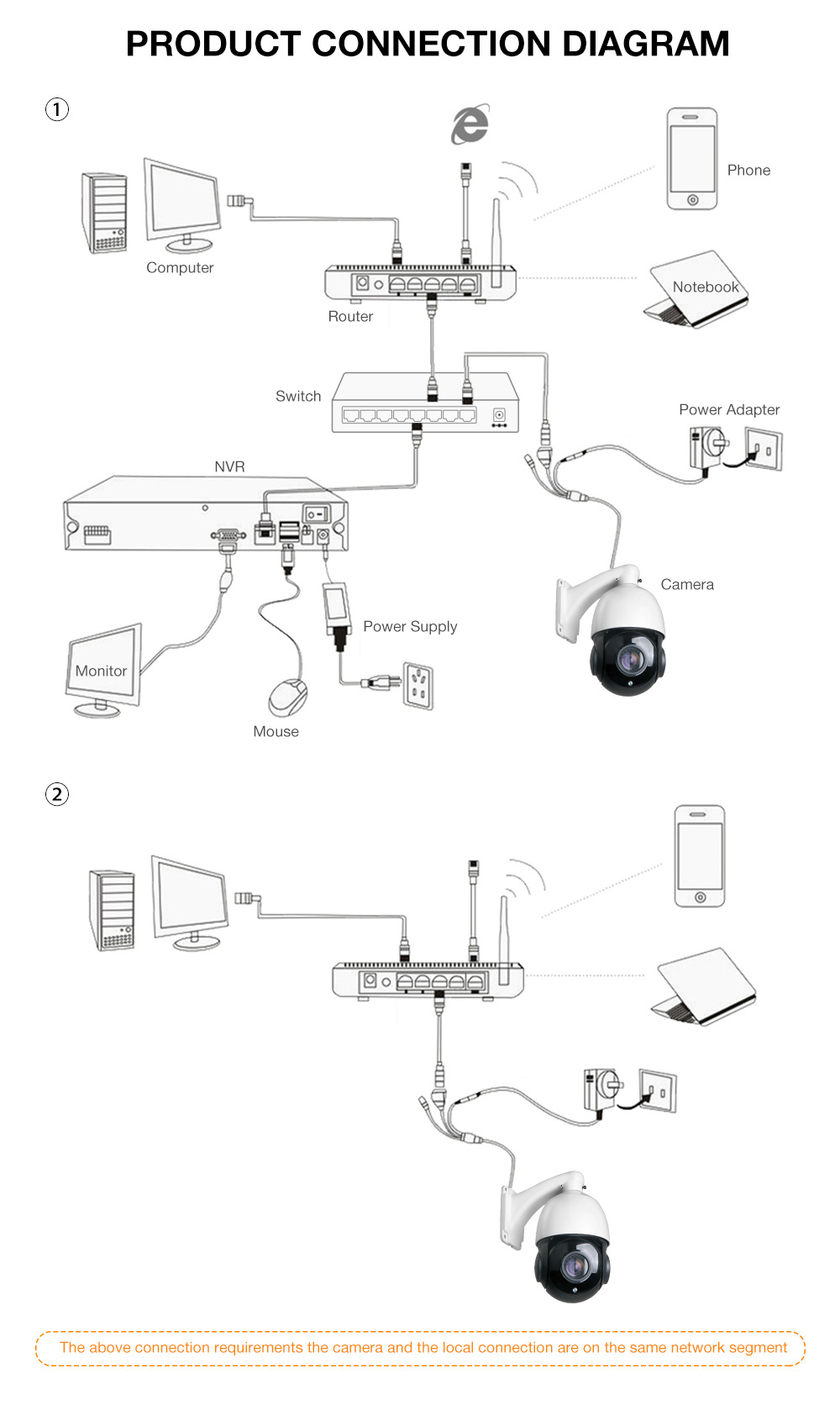 PRODUCT CONNECTION DIAGRAM

①

Phone

Computer

Notebook

Router

Switch

Power Adapter

NVR

Camera

Power Supply

Monitor

Mouse

②

The above connection requirements the camera and the local connection are on the same network segment