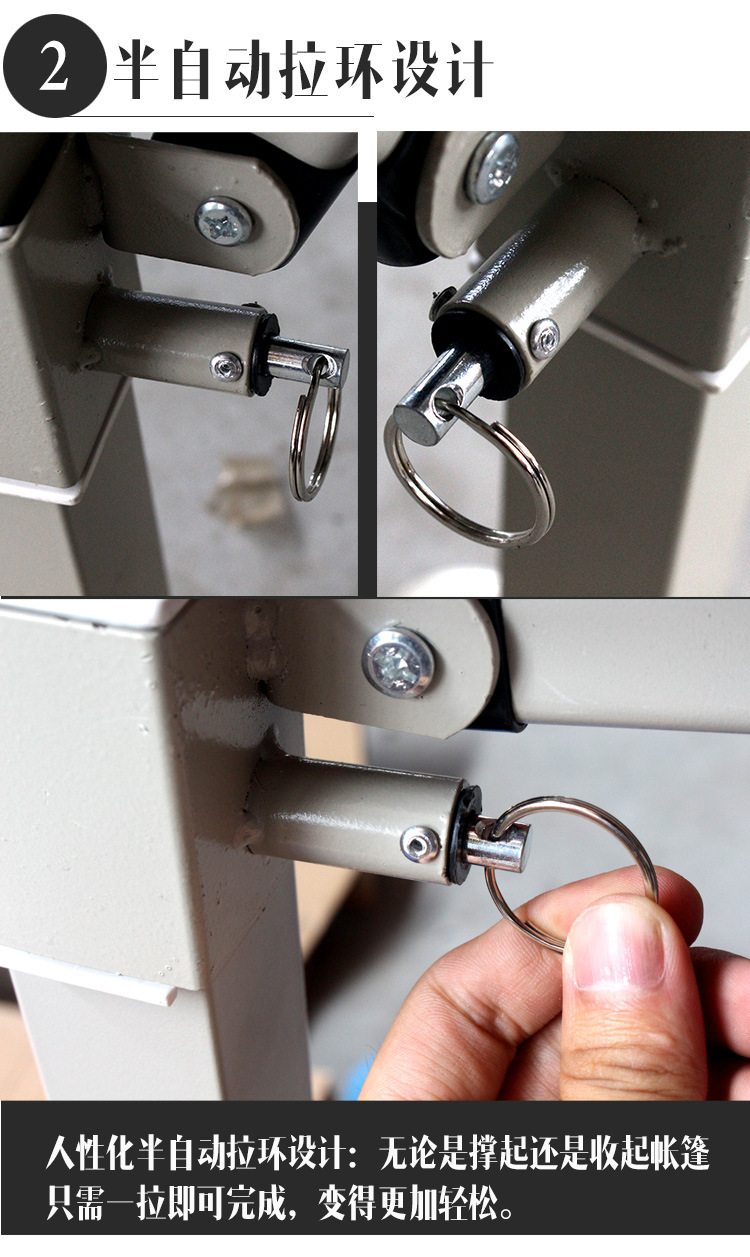 2 半自动拉环设计

人性化半自动拉环设计：无论是撑起还是收起帐篷只需一拉即可完成，变得更加轻松。