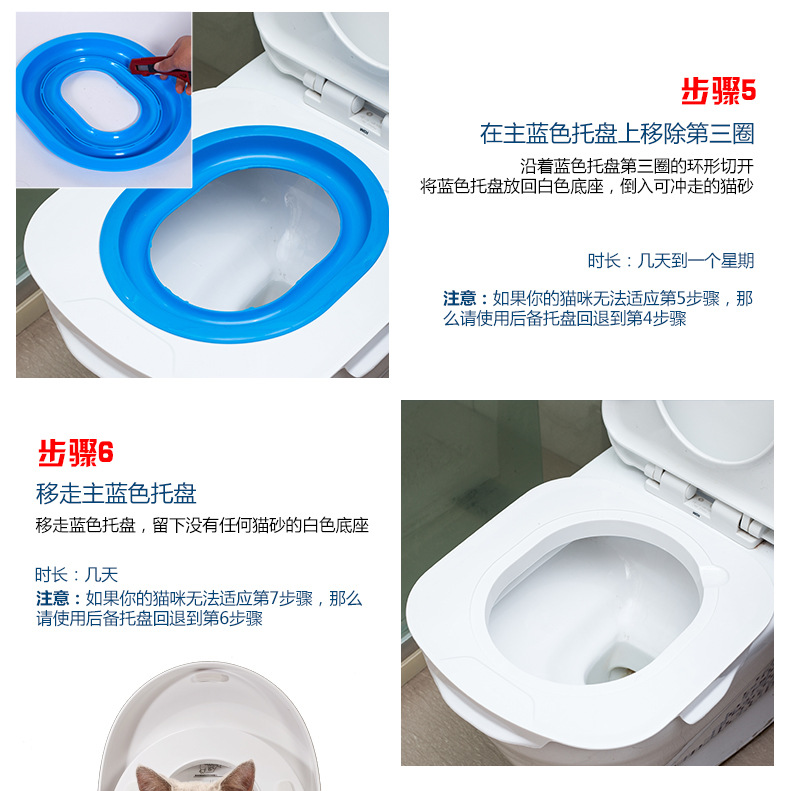 步骤5

在主蓝色托盘上移除第三圈

沿着蓝色托盘第三圈的环形切开
将蓝色托盘放回白色底座，倒入可冲走的猫砂

时长：几天到一个星期

注意：如果你的猫咪无法适应第5步骤，那么请使用后备托盘回退到第4步骤

步骤6

移走主蓝色托盘

移走蓝色托盘，留下没有任何猫砂的白色底座

时长：几天

注意：如果你的猫咪无法适应第7步骤，那么请使用后备托盘回退到第6步骤