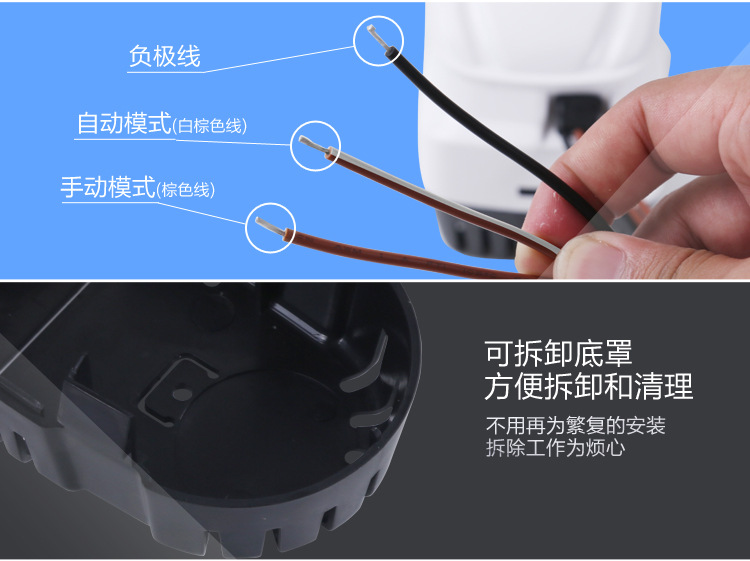 负极线

自动模式(白棕色线)

手动模式(棕色线)

可拆卸底罩
方便拆卸和清理

不用再为繁复的安装
拆除工作为烦心