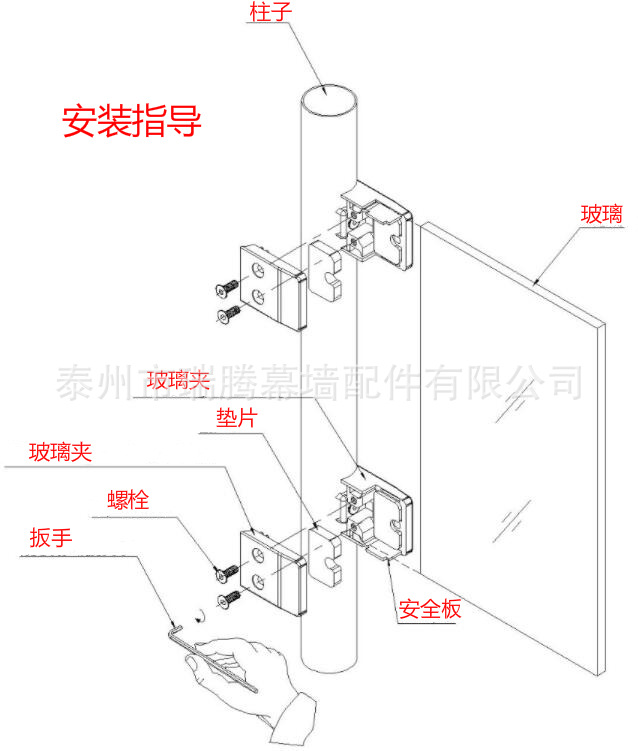 柱子

安装指导

玻璃

泰州市瑞腾幕墙配件有限公司

玻璃夹

垫片

玻璃夹

螺栓

扳手

安全板