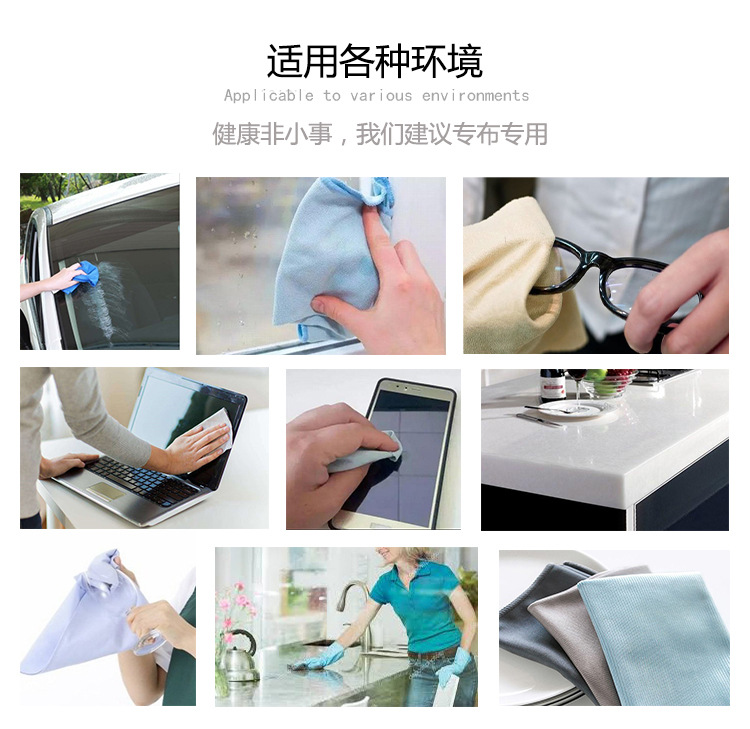 适用各种环境
Applicable to various environments
健康非小事，我们建议专布专用