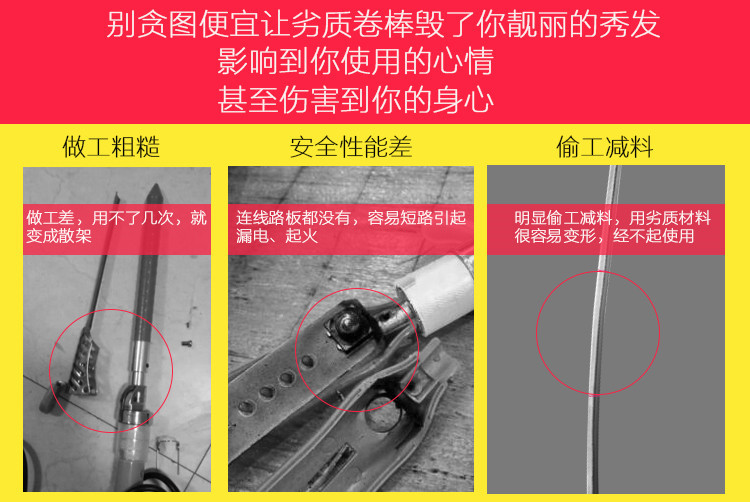 别贪图便宜让劣质卷棒毁了你靓丽的秀发
影响到你使用的心情
甚至伤害到你的身心

做工粗糙

做工差，用不了几次，就变成散架

安全性能差

连线路板都没有，容易短路引起漏电、起火

偷工减料

明显偷工减料，用劣质材料很容易变形，经不起使用