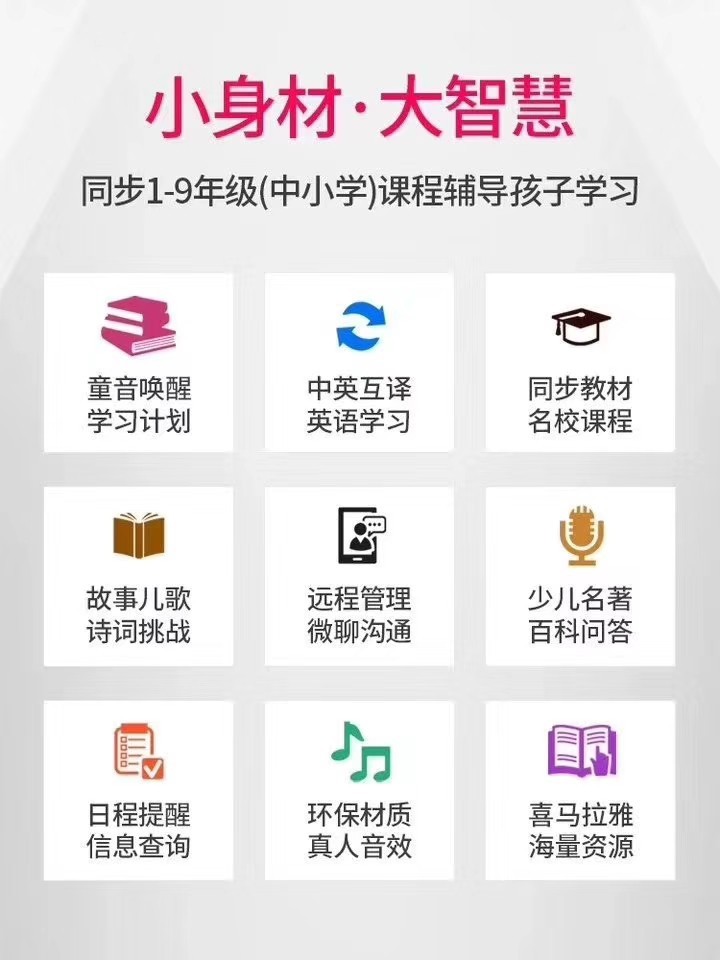 小身材·大智慧

同步1-9年级(中小学)课程辅导孩子学习

童音唤醒
学习计划

中英互译
英语学习

同步教材
名校课程

故事儿歌
诗词挑战

远程管理
微聊沟通

少儿名著
百科问答

日程提醒
信息查询

环保材质
真人音效

喜马拉雅
海量资源