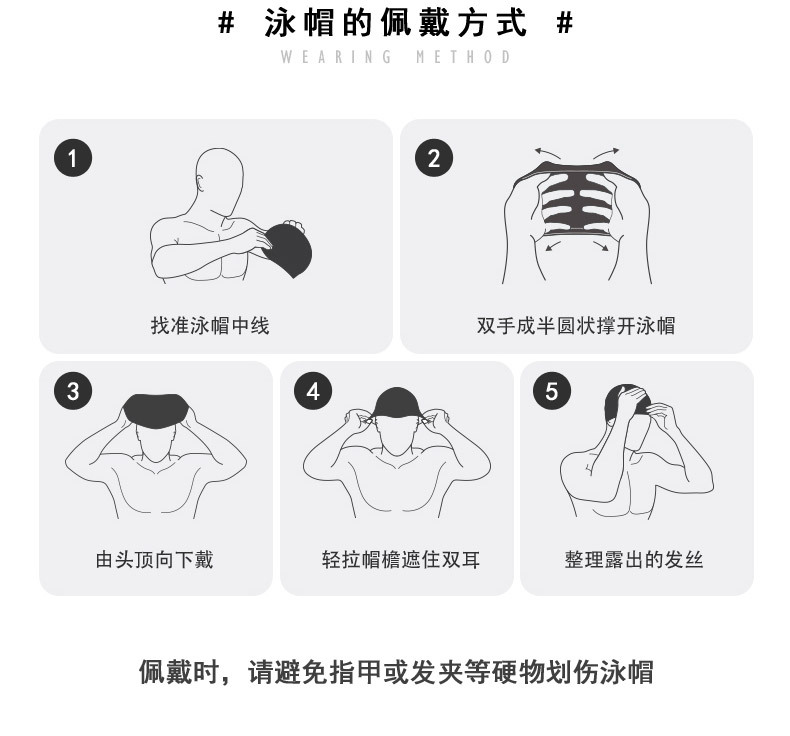 # 泳帽的佩戴方式 #

WEARING METHOD

1

找准泳帽中线

2

双手成半圆状撑开泳帽

3

由头顶向下戴

4

轻拉帽檐遮住双耳

5

整理露出的发丝

佩戴时，请避免指甲或发夹等硬物划伤泳帽