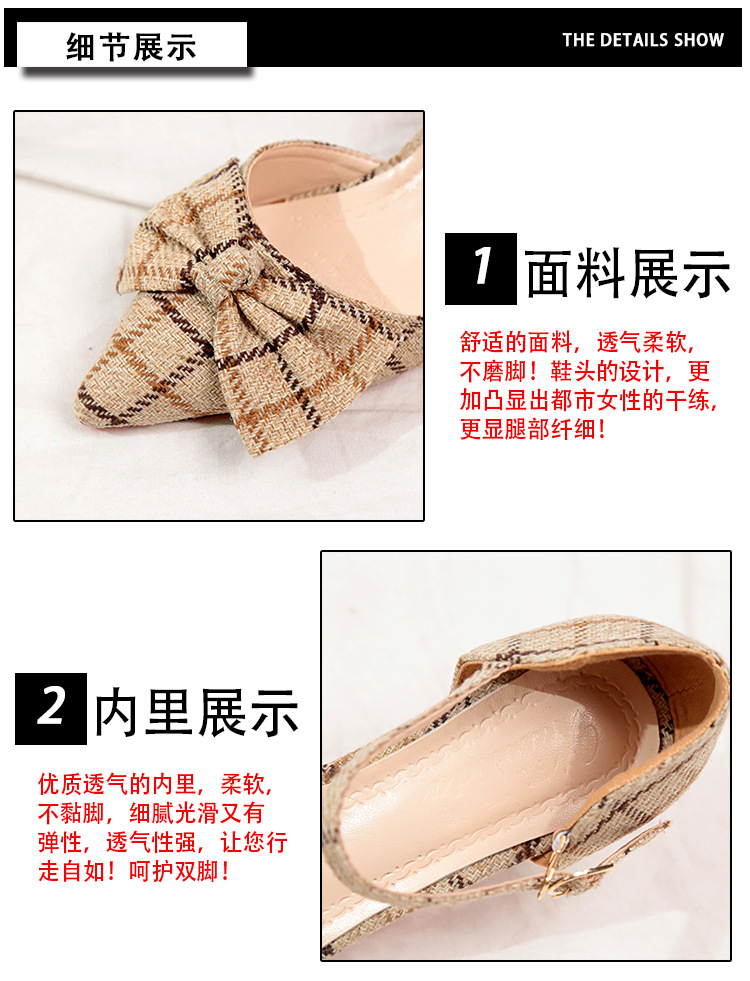 细节展示

THE DETAILS SHOW

1 面料展示

舒适的面料，透气柔软，不磨脚！鞋头的设计，更加凸显出都市女性的干练，更显腿部纤细！

2 内里展示

优质透气的内里，柔软，不黏脚，细腻光滑又有弹性，透气性强，让您行走自如！呵护双脚！